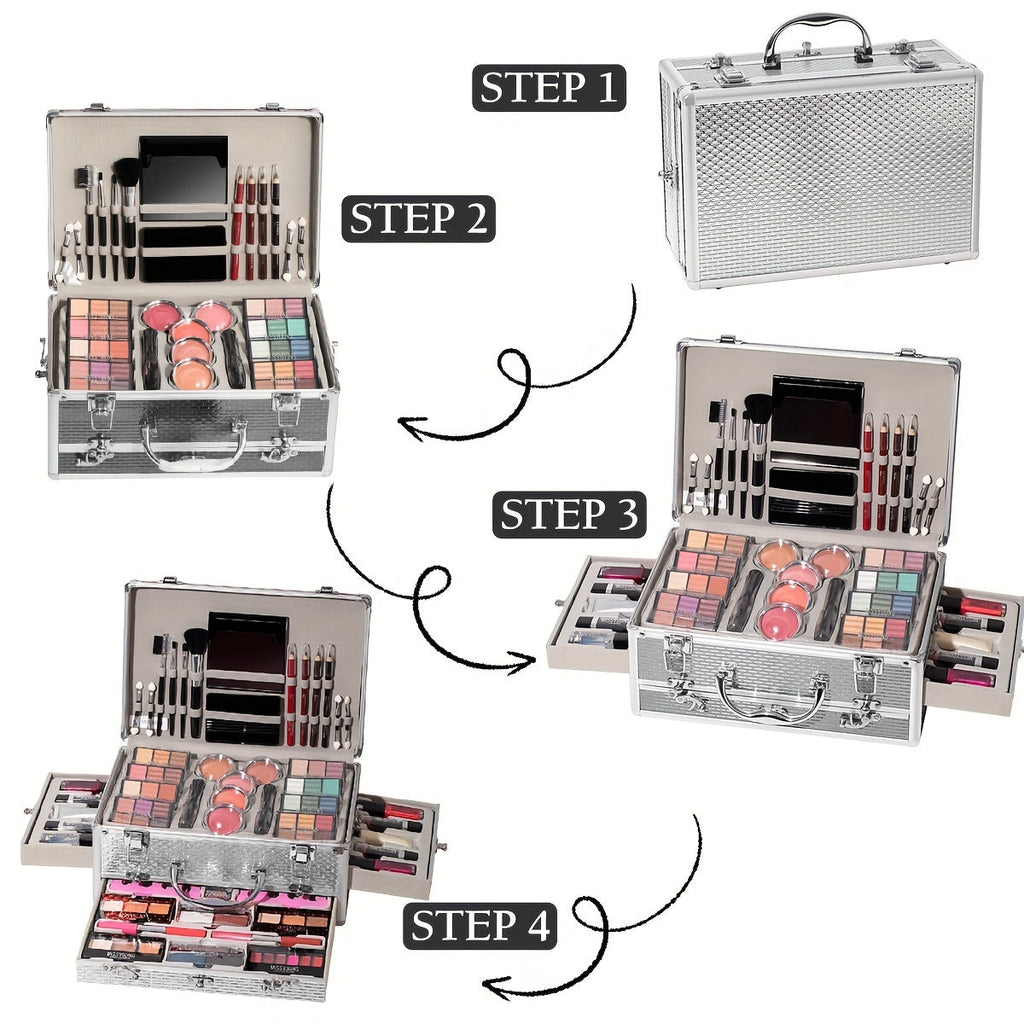 STEP 1

STEP 2

STEP 3

STEP 4