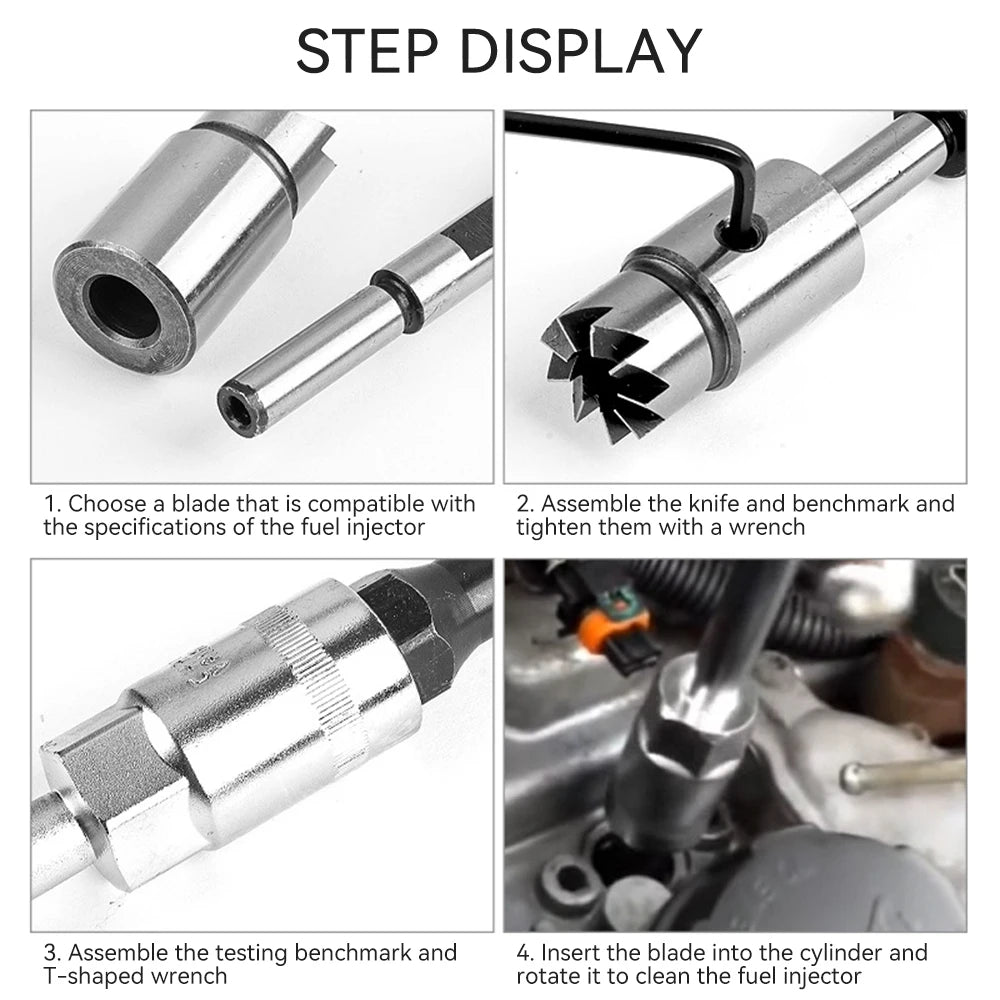 STEP DISPLAY

1. Choose a blade that is compatible with the specifications of the fuel injector

2. Assemble the knife and benchmark and tighten them with a wrench

3. Assemble the testing benchmark and T-shaped wrench

4. Insert the blade into the cylinder and rotate it to clean the fuel injector