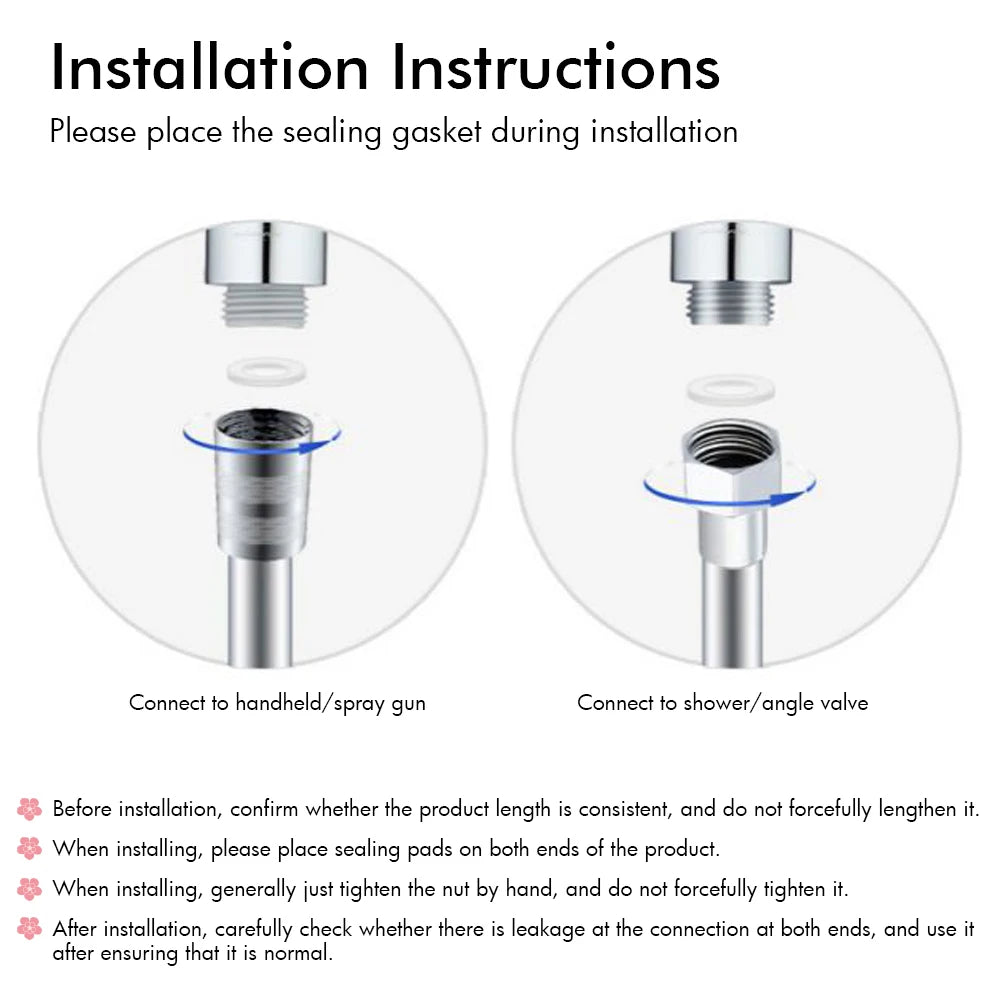 Installation Instructions

Please place the sealing gasket during installation

Connect to handheld/spray gun

Connect to shower/angle valve

Before installation, confirm whether the product length is consistent, and do not forcefully lengthen it.

When installing, please place sealing pads on both ends of the product.

When installing, generally just tighten the nut by hand, and do not forcefully tighten it.

After installation, carefully check whether there is leakage at the connection at both ends, and use it after ensuring that it is normal.