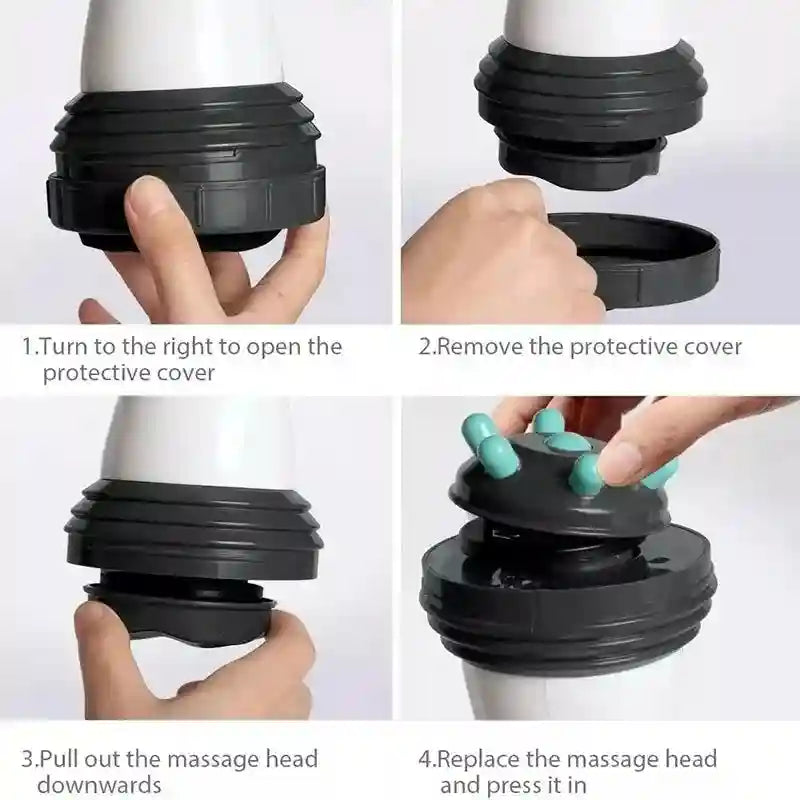 1.Turn to the right to open the protective cover

2.Remove the protective cover

3.Pull out the massage head downwards

4.Replace the massage head and press it in