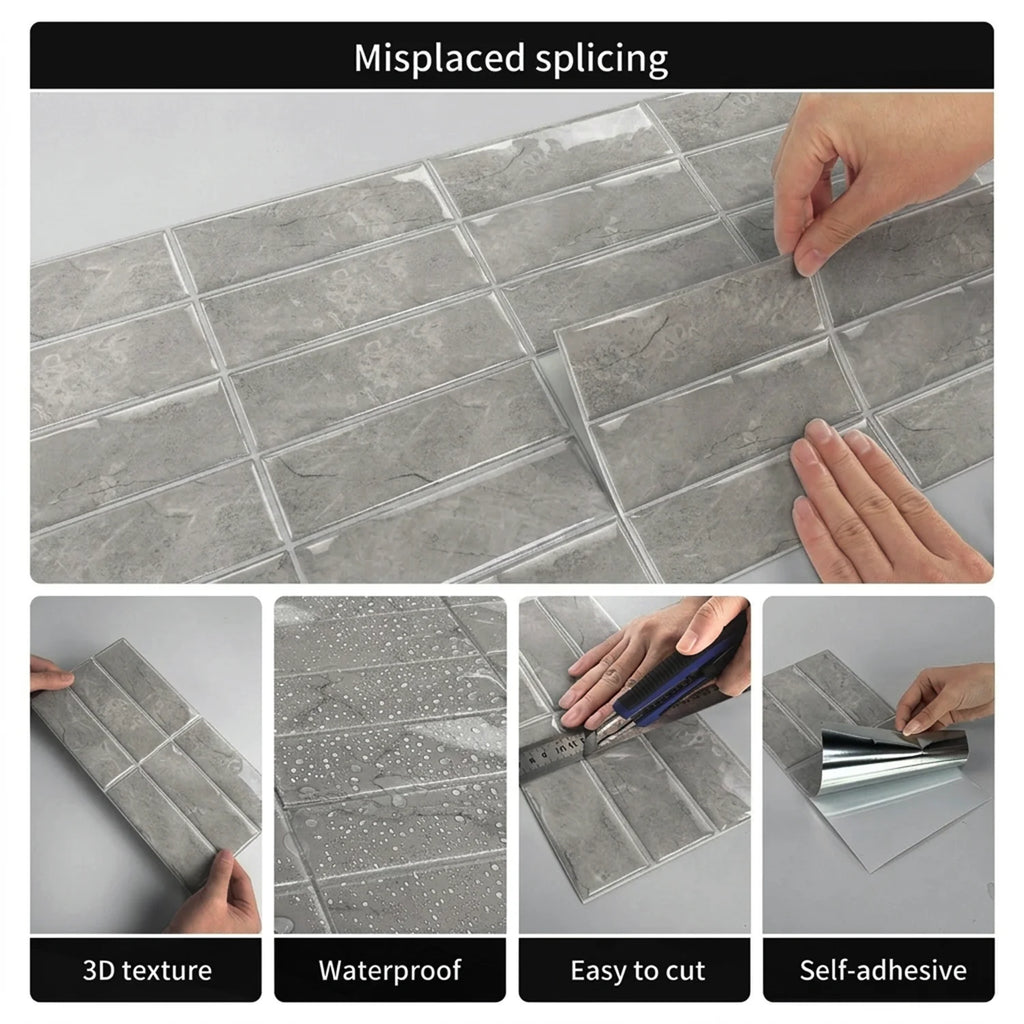 Misplaced splicing

3D texture

Waterproof

Easy to cut

Self-adhesive