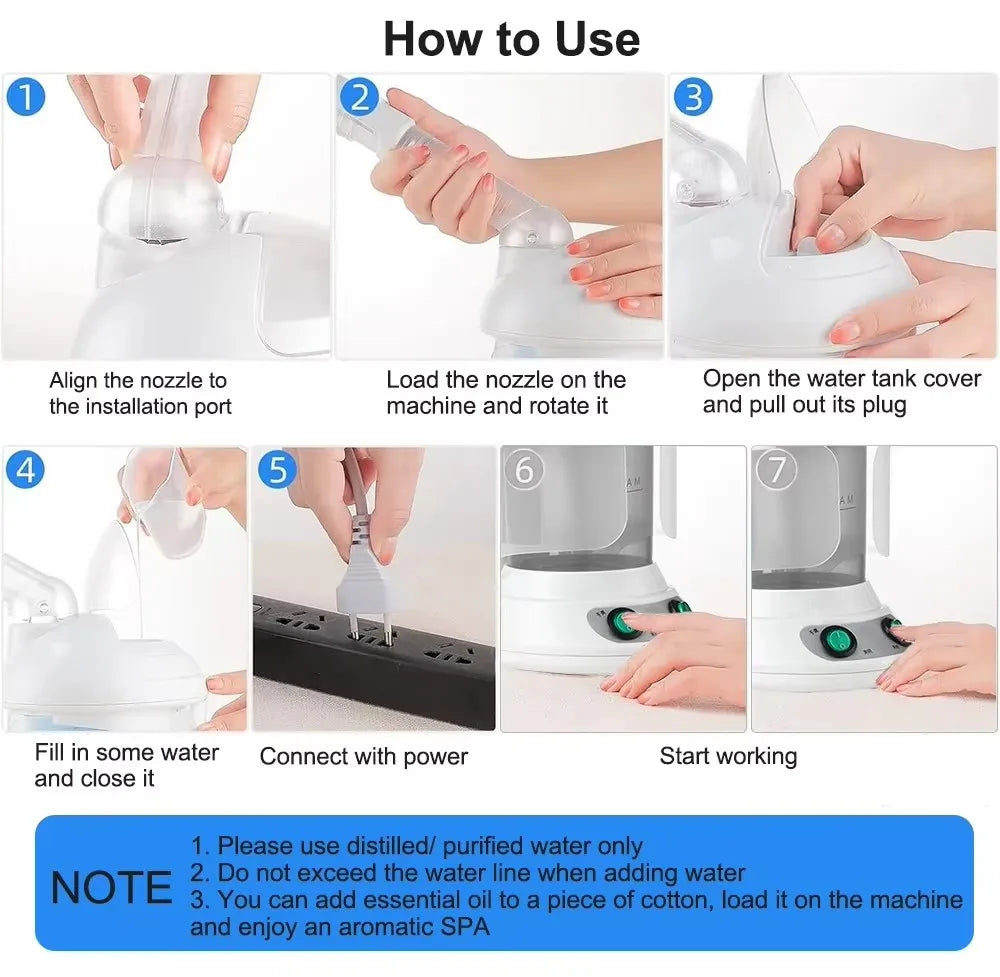 How to Use

1

Align the nozzle to the installation port

2

Load the nozzle on the machine and rotate it

3

Open the water tank cover and pull out its plug

4

Fill in some water and close it

5

Connect with power

6

7

Start working

NOTE

1. Please use distilled/ purified water only
2. Do not exceed the water line when adding water
3. You can add essential oil to a piece of cotton, load it on the machine and enjoy an aromatic SPA