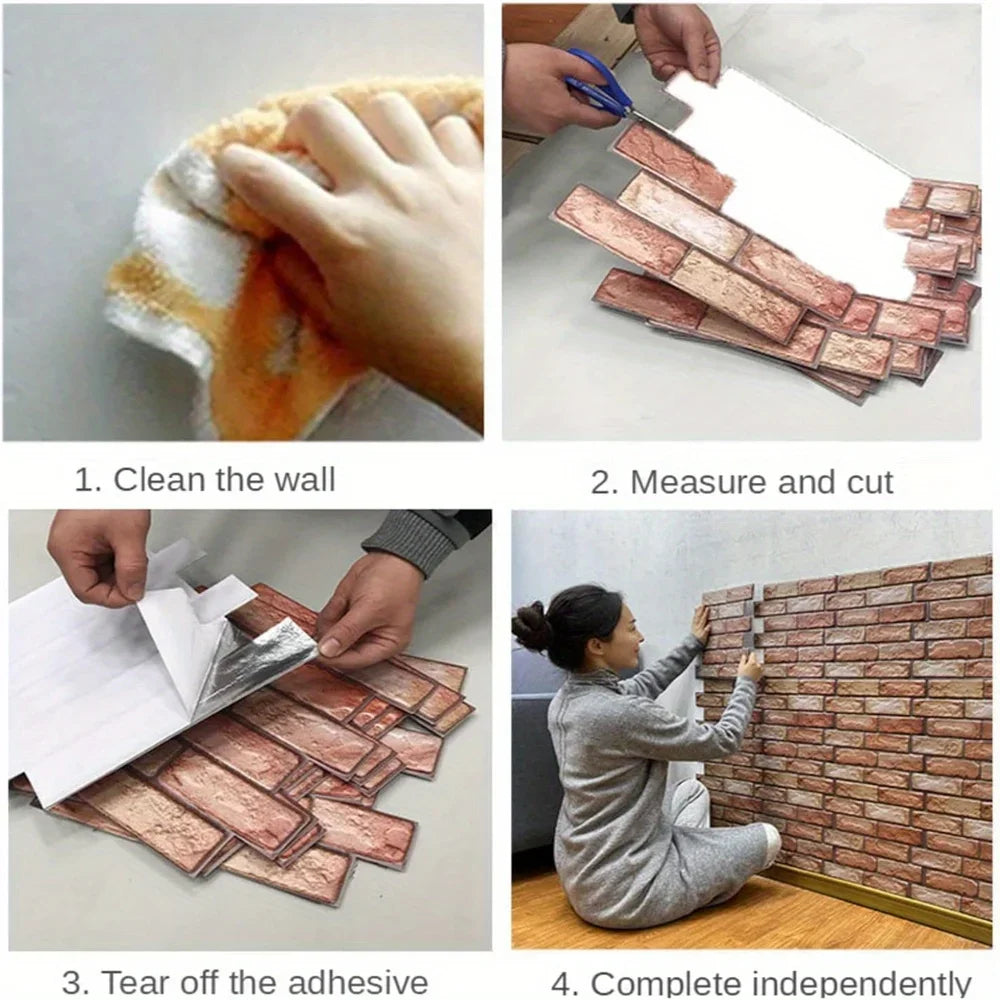 1. Clean the wall

2. Measure and cut

3. Tear off the adhesive

4. Complete independently