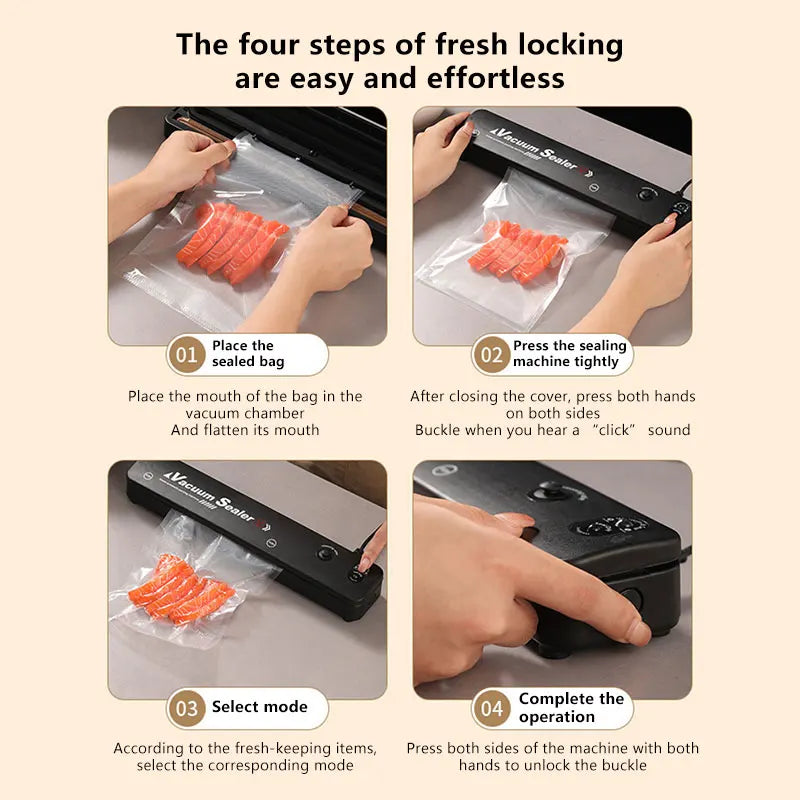 The four steps of fresh locking are easy and effortless

Vacuum Sealer

01 Place the sealed bag

Place the mouth of the bag in the vacuum chamber
And flatten its mouth

02 Press the sealing machine tightly

After closing the cover, press both hands on both sides
Buckle when you hear a "click" sound

Vacuum Sealer

03 Select mode

According to the fresh-keeping items, select the corresponding mode

04 Complete the operation

Press both sides of the machine with both hands to unlock the buckle