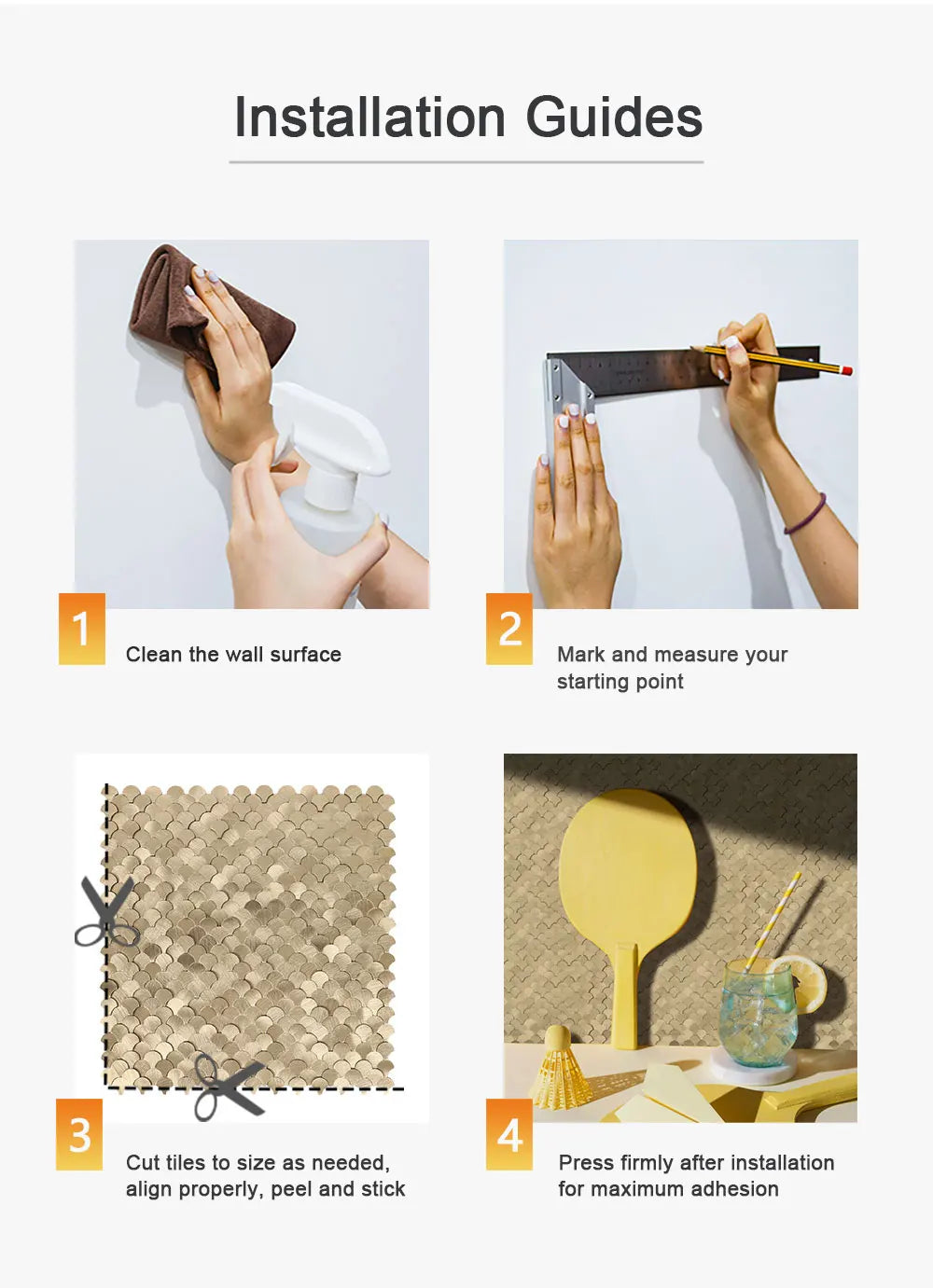 Installation Guides

1

Clean the wall surface

2

Mark and measure your starting point

3

Cut tiles to size as needed, align properly, peel and stick

4

Press firmly after installation for maximum adhesion