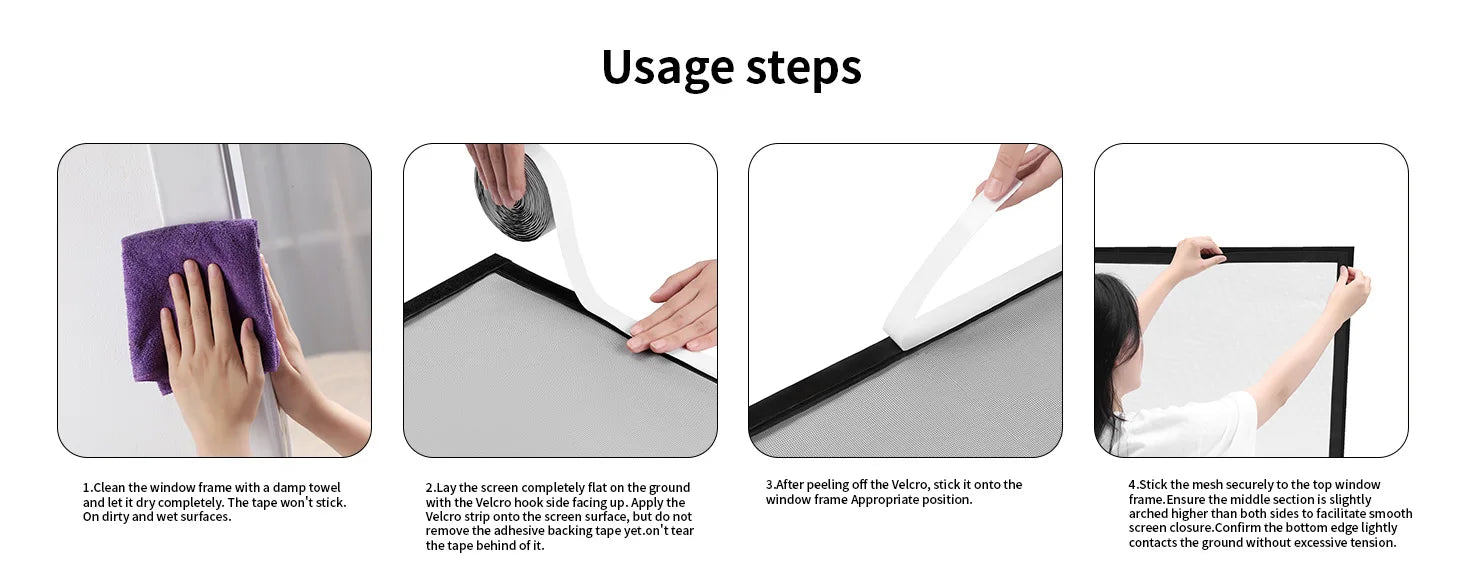 Usage steps

1.Clean the window frame with a damp towel and let it dry completely. The tape won't stick. On dirty and wet surfaces.

2.Lay the screen completely flat on the ground with the Velcro hook side facing up. Apply the Velcro strip onto the screen surface, but do not remove the adhesive backing tape yet.on't tear the tape behind of it.

3.After peeling off the Velcro, stick it onto the window frame Appropriate position.

4.Stick the mesh securely to the top window frame.Ensure the middle section is slightly arched higher than both sides to facilitate smooth screen closure.Confirm the bottom edge lightly contacts the ground without excessive tension.