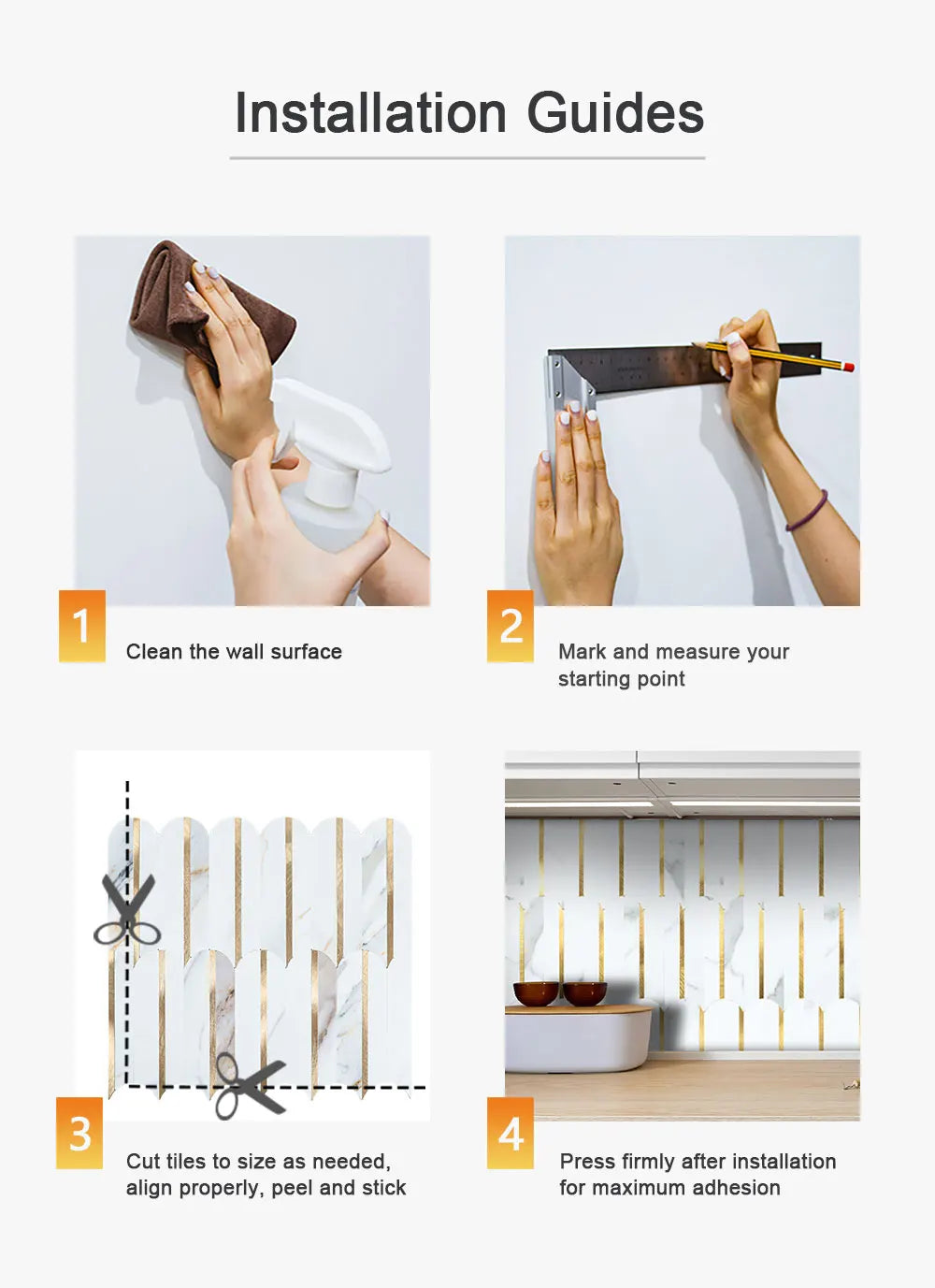 Installation Guides

1
Clean the wall surface

2
Mark and measure your starting point

3
Cut tiles to size as needed, align properly, peel and stick

4
Press firmly after installation for maximum adhesion