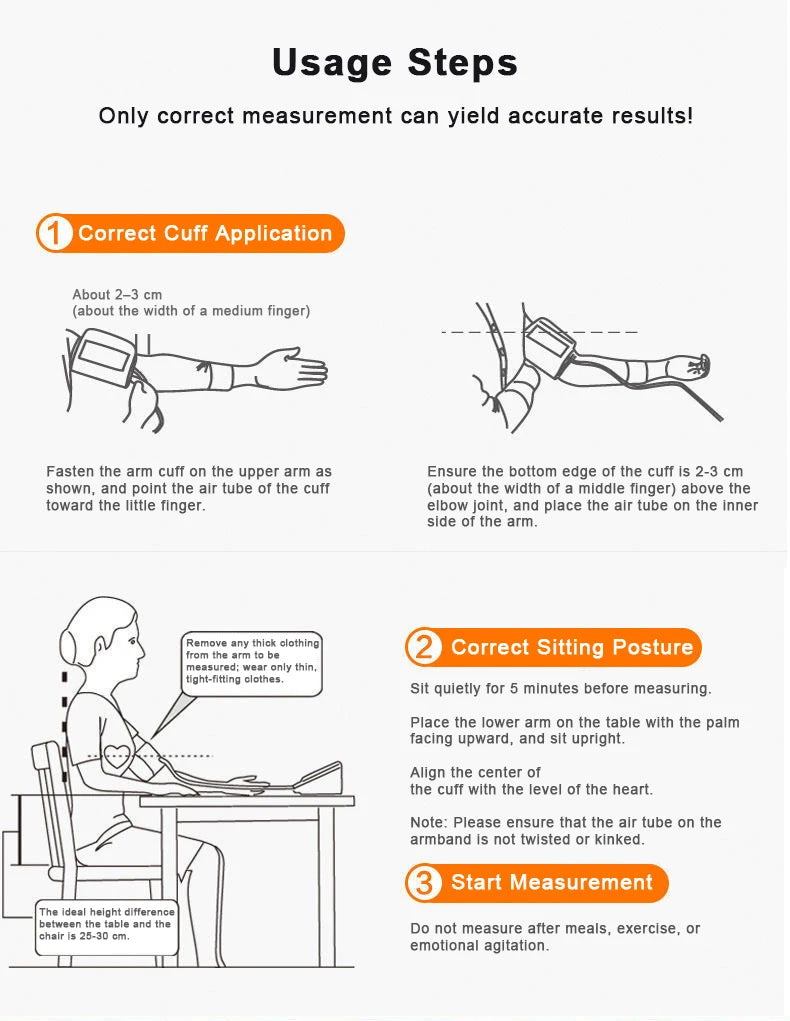 Usage Steps

Only correct measurement can yield accurate results!

1 Correct Cuff Application

About 2–3 cm
(about the width of a medium finger)

Fasten the arm cuff on the upper arm as shown, and point the air tube of the cuff toward the little finger.

Ensure the bottom edge of the cuff is 2-3 cm (about the width of a middle finger) above the elbow joint, and place the air tube on the inner side of the arm.

Remove any thick clothing from the arm to be measured; wear only thin, tight-fitting clothes.

The ideal height difference between the table and the chair is 25-30 cm.

2 Correct Sitting Posture

Sit quietly for 5 minutes before measuring.

Place the lower arm on the table with the palm facing upward, and sit upright.

Align the center of the cuff with the level of the heart.

Note: Please ensure that the air tube on the armband is not twisted or kinked.

3 Start Measurement

Do not measure after meals, exercise, or emotional agitation.