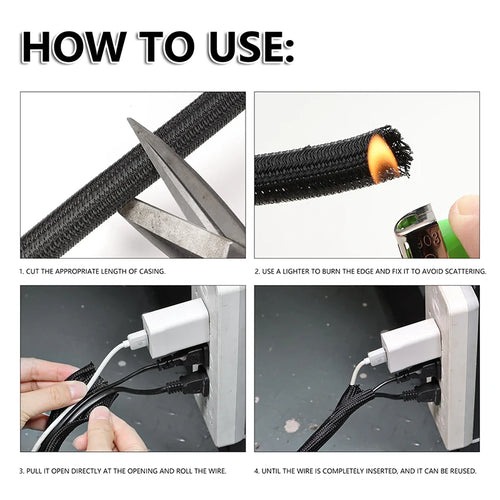 HOW TO USE:

1. CUT THE APPROPRIATE LENGTH OF CASING.

2. USE A LIGHTER TO BURN THE EDGE AND FIX IT TO AVOID SCATTERING.

3. PULL IT OPEN DIRECTLY AT THE OPENING AND ROLL THE WIRE.

4. UNTIL THE WIRE IS COMPLETELY INSERTED, AND IT CAN BE REUSED.