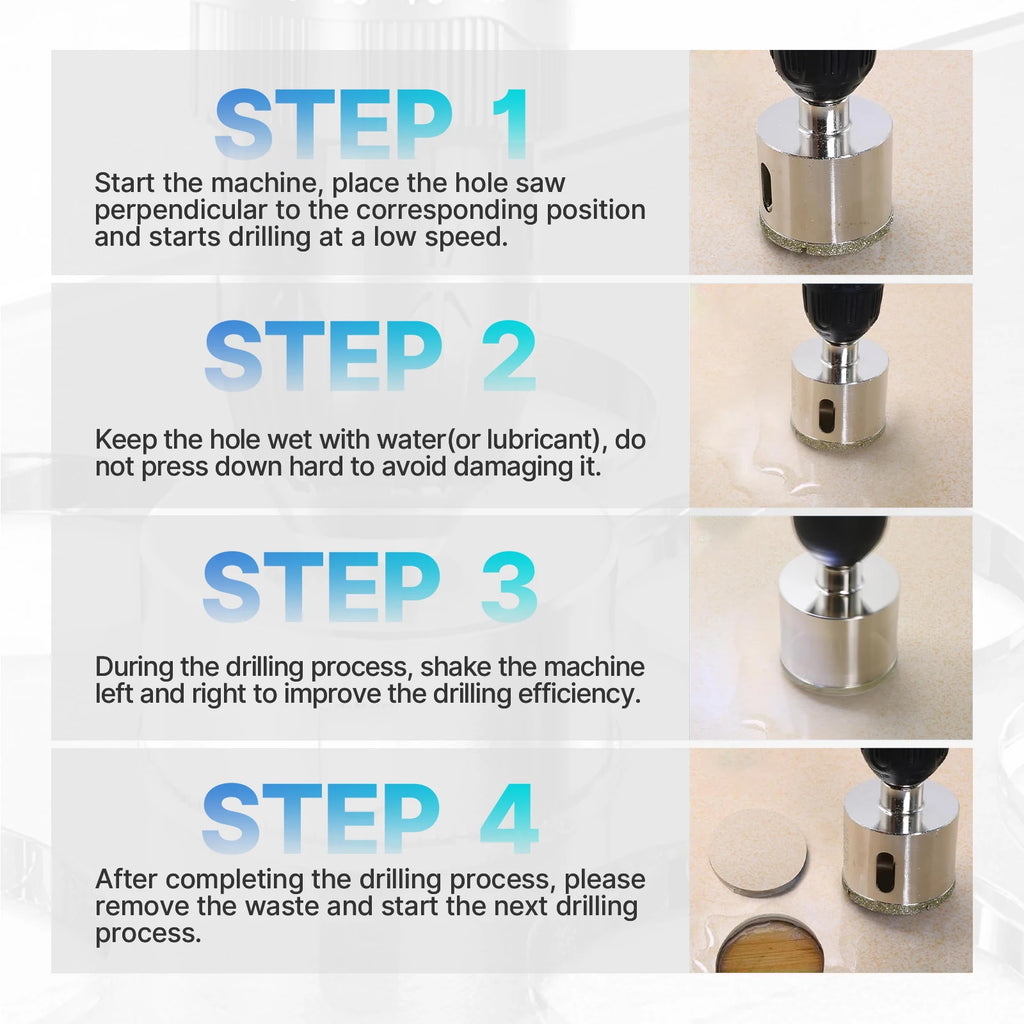 STEP 1

Start the machine, place the hole saw perpendicular to the corresponding position and starts drilling at a low speed.

STEP 2

Keep the hole wet with water(or lubricant), do not press down hard to avoid damaging it.

STEP 3

During the drilling process, shake the machine left and right to improve the drilling efficiency.

STEP 4

After completing the drilling process, please remove the waste and start the next drilling process.