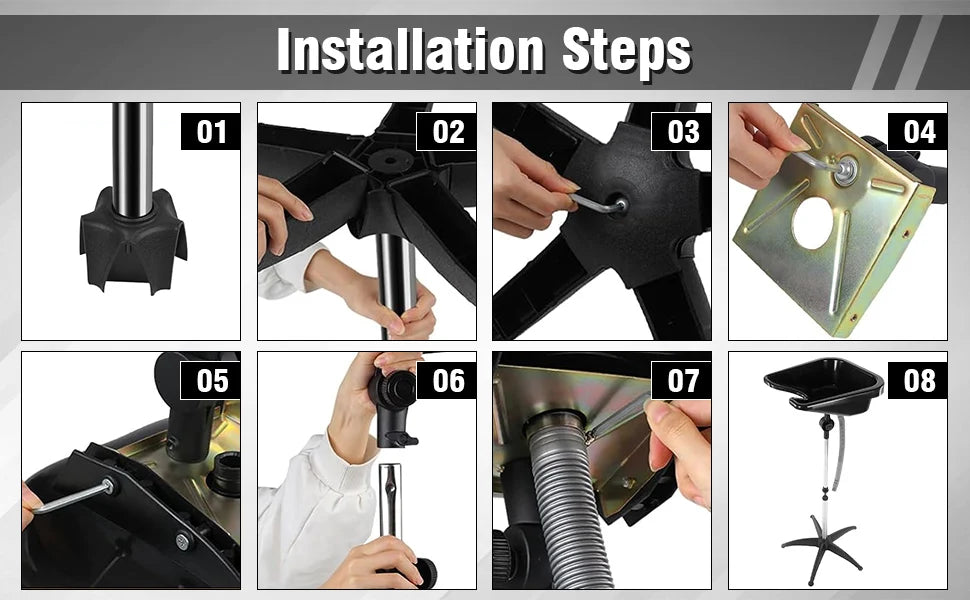 Installation Steps

01

02

03

04

05

06

07

08