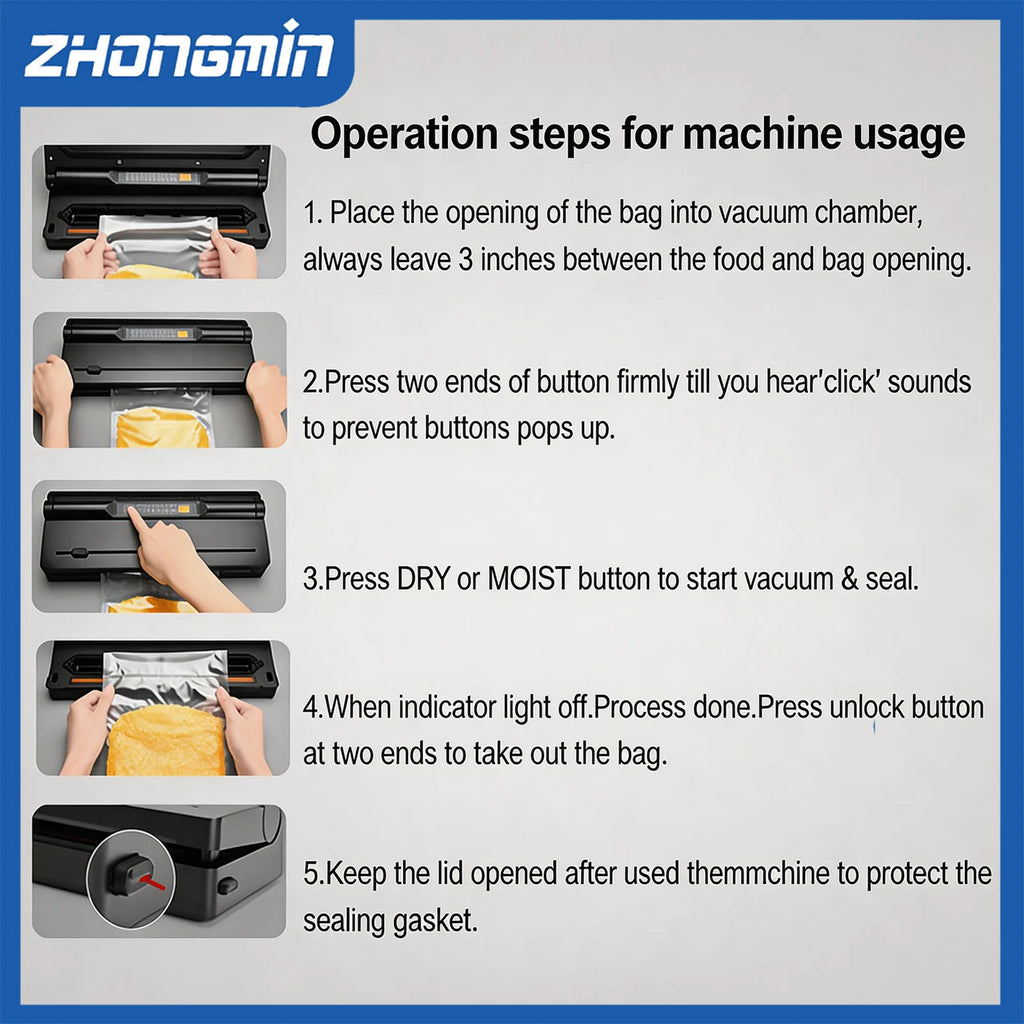 ZHONGMIN

Operation steps for machine usage

1. Place the opening of the bag into vacuum chamber, always leave 3 inches between the food and bag opening.

2.Press two ends of button firmly till you hear'click' sounds to prevent buttons pops up.

3.Press DRY or MOIST button to start vacuum & seal.

4.When indicator light off.Process done.Press unlock button at two ends to take out the bag.

5.Keep the lid opened after used themmchine to protect the sealing gasket.