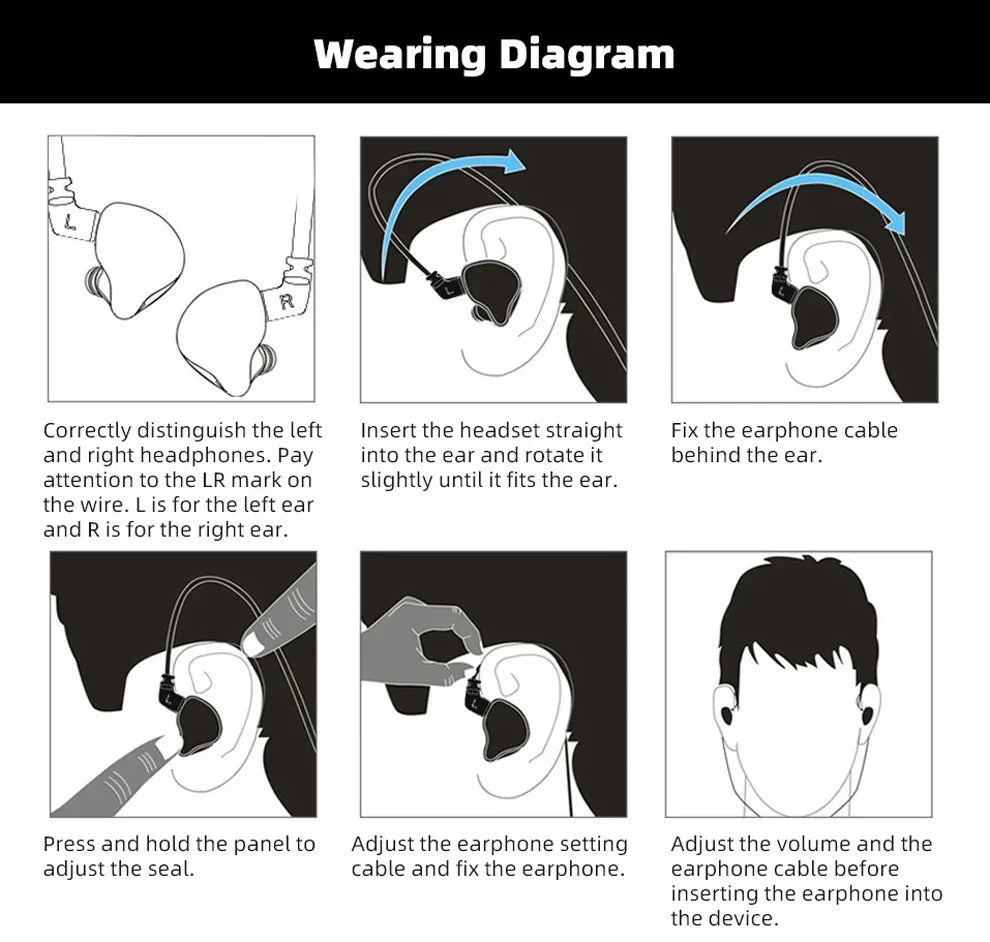 Wearing Diagram

L

R

Correctly distinguish the left and right headphones. Pay attention to the LR mark on the wire. L is for the left ear and R is for the right ear.

Insert the headset straight into the ear and rotate it slightly until it fits the ear.

Fix the earphone cable behind the ear.

Press and hold the panel to adjust the seal.

Adjust the earphone setting cable and fix the earphone.

Adjust the volume and the earphone cable before inserting the earphone into the device.