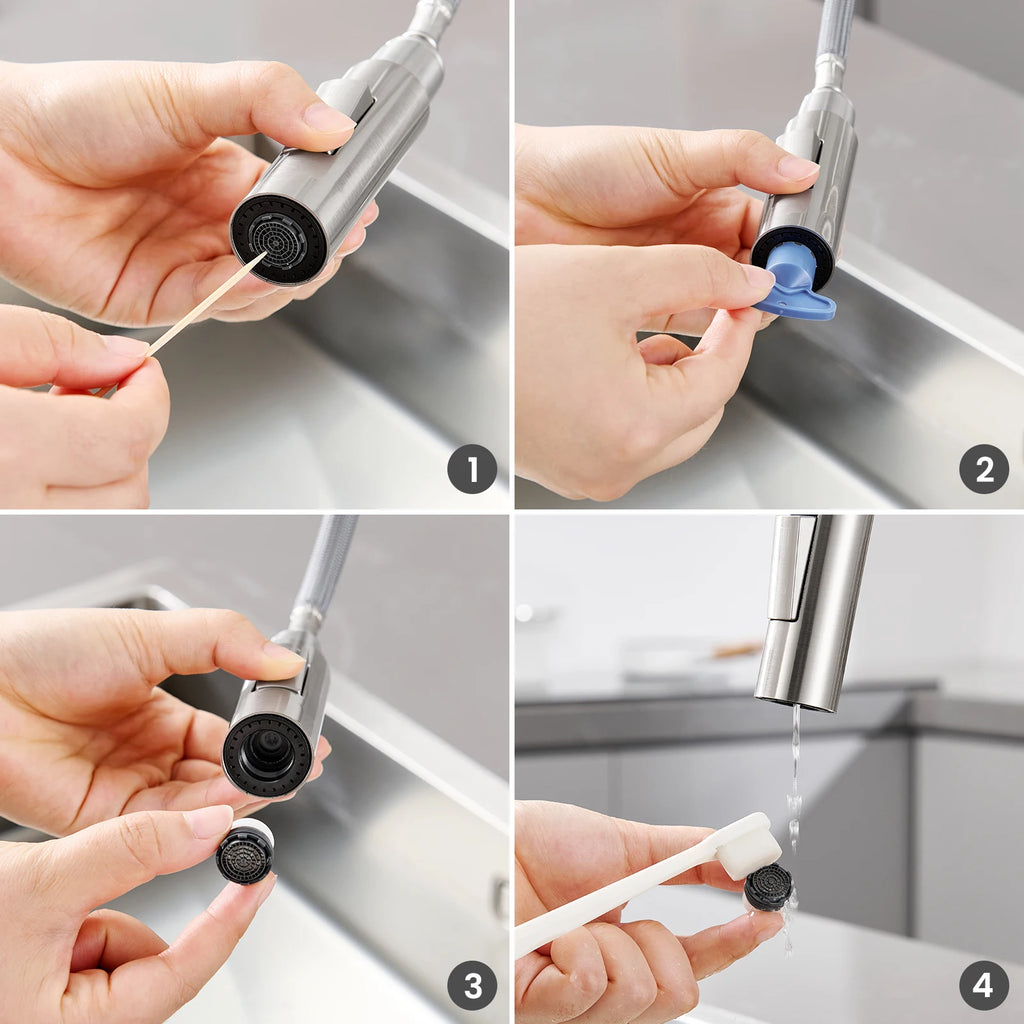 1

2

3

4