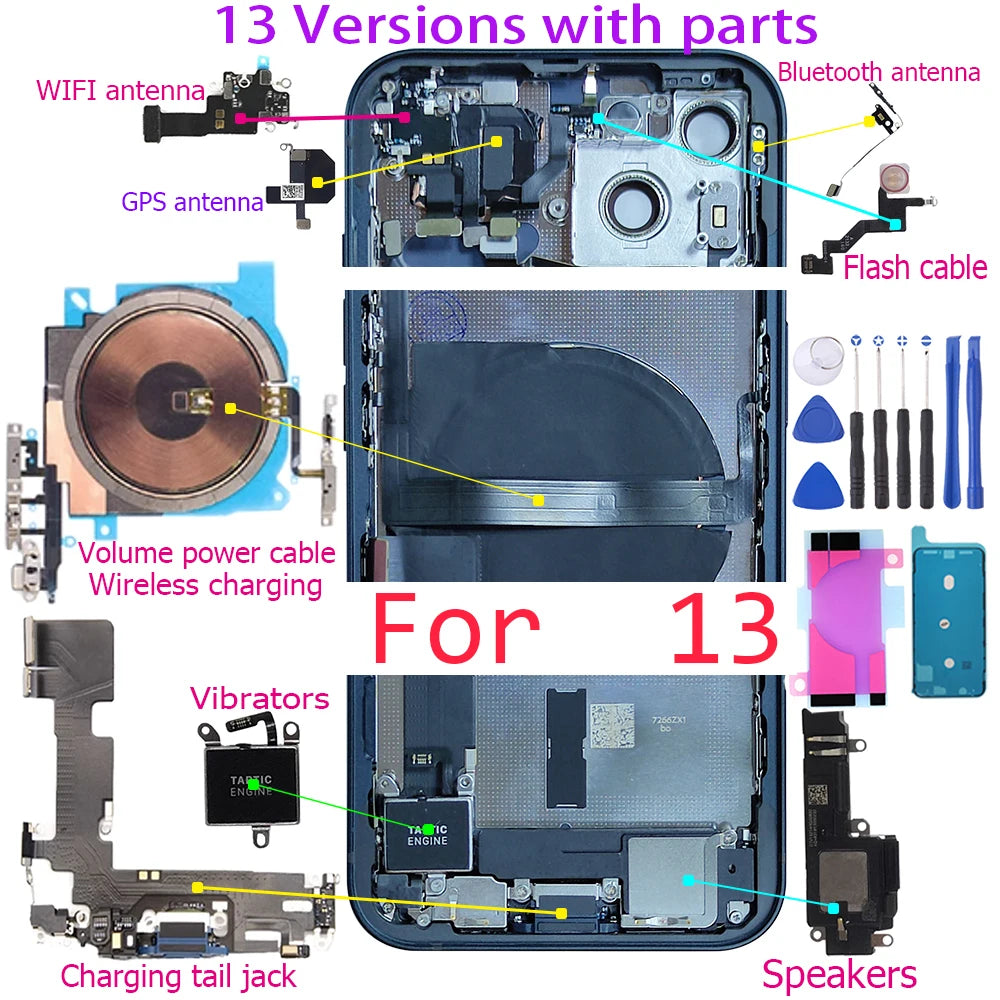 13 Versions with parts

WIFI antenna

Bluetooth antenna

GPS antenna

Flash cable

Volume power cable
Wireless charging

For 13

Vibrators

TAPTIC ENGINE

TAPTIC ENGINE

7266ZX1
bo

Charging tail jack

Speakers