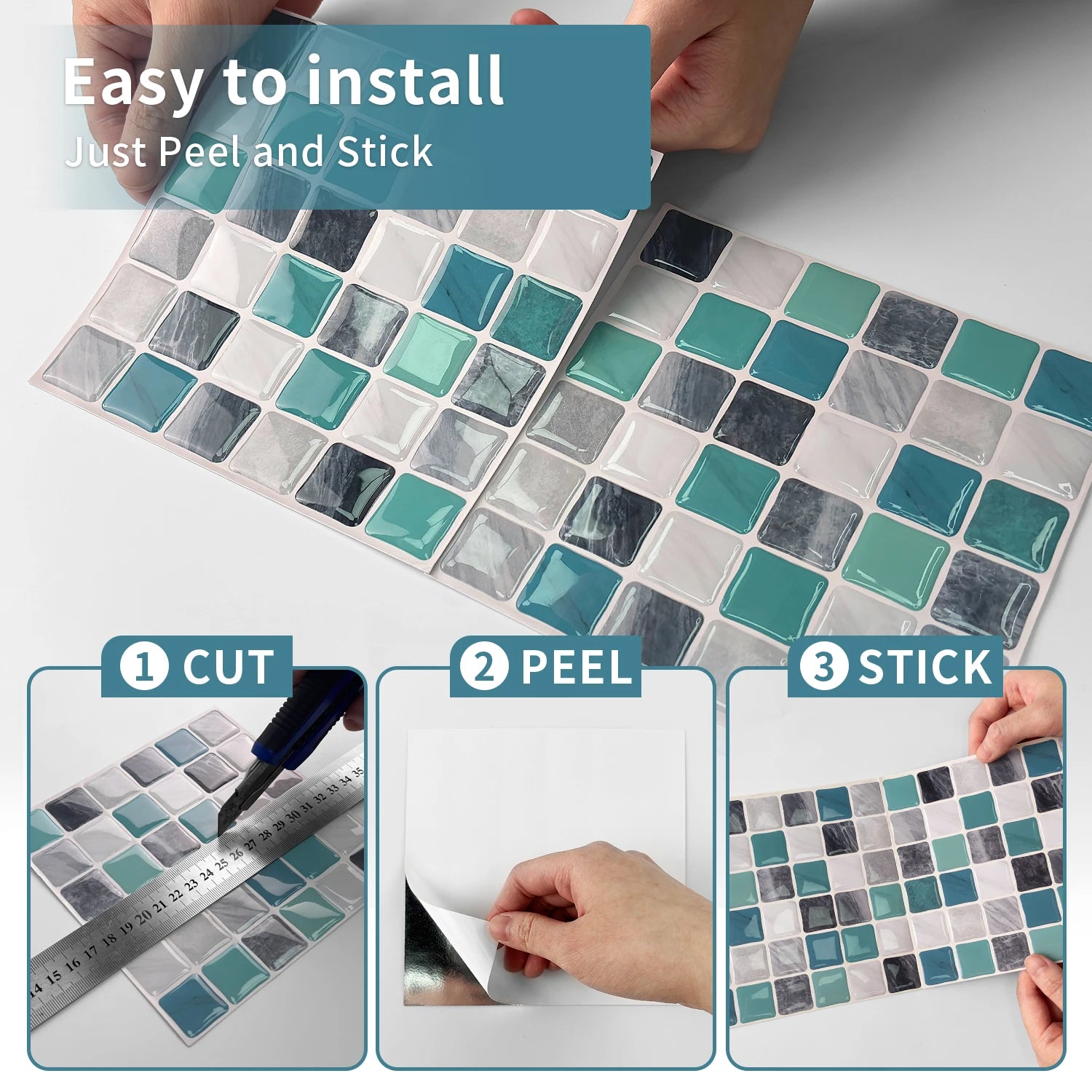 Easy to install
Just Peel and Stick

1 CUT

14 15 16 17 18 19 20 21 22 23 24 25 26 27 28 29 30 31 32 33 34 35

2 PEEL

3 STICK