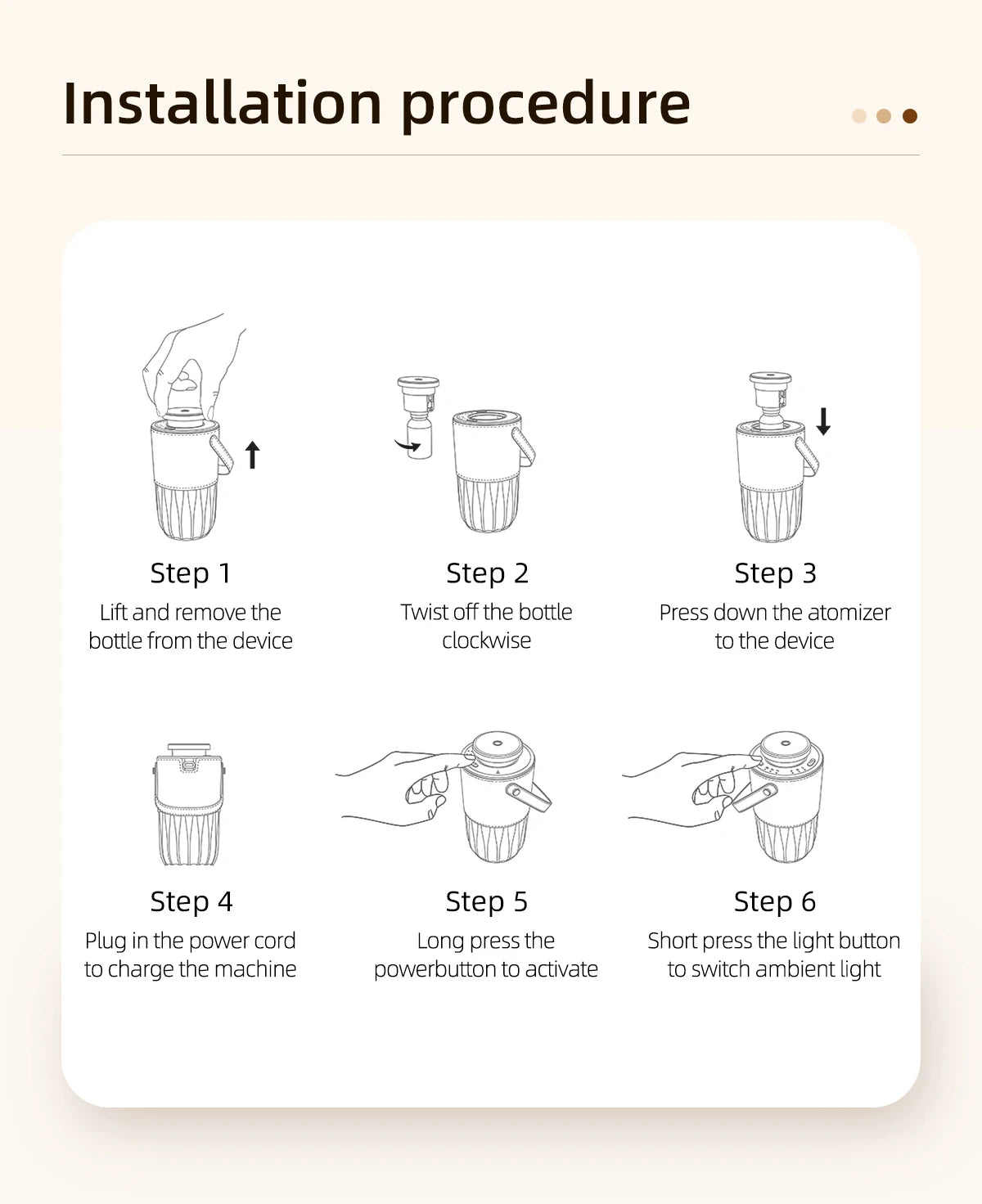 Installation procedure

Step 1
Lift and remove the bottle from the device

Step 2
Twist off the bottle clockwise

Step 3
Press down the atomizer to the device

Step 4
Plug in the power cord to charge the machine

Step 5
Long press the powerbutton to activate

Step 6
Short press the light button to switch ambient light