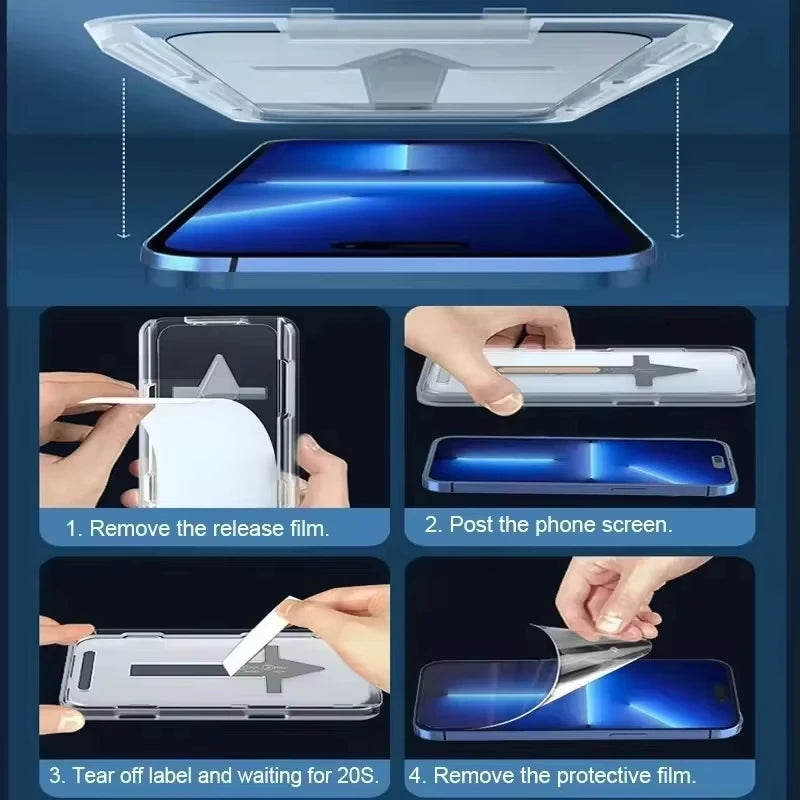 1. Remove the release film.

2. Post the phone screen.

3. Tear off label and waiting for 20S.

4. Remove the protective film.