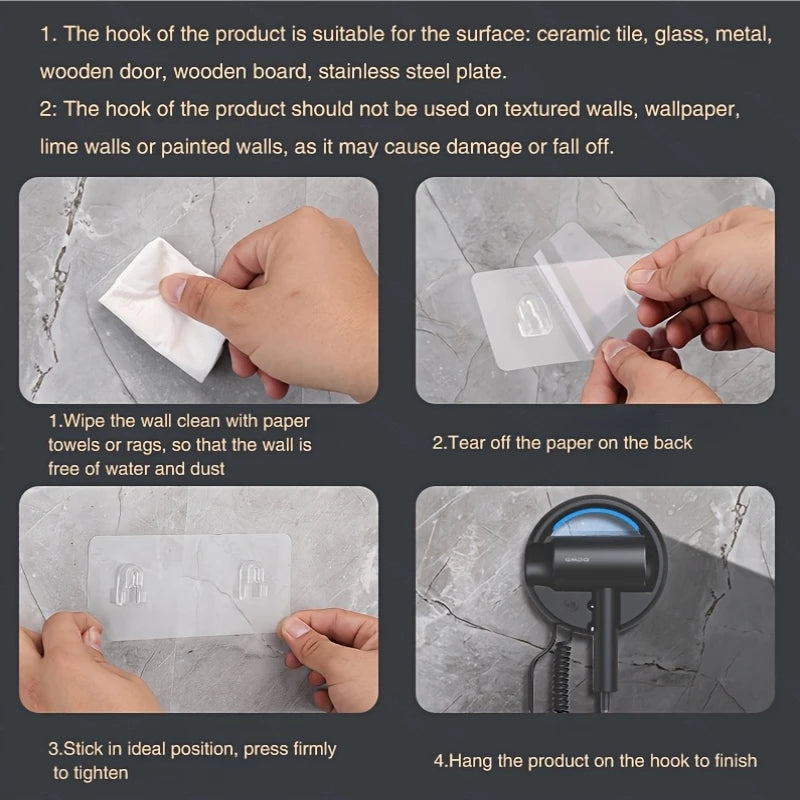 1. The hook of the product is suitable for the surface: ceramic tile, glass, metal, wooden door, wooden board, stainless steel plate.

2: The hook of the product should not be used on textured walls, wallpaper, lime walls or painted walls, as it may cause damage or fall off.

1.Wipe the wall clean with paper towels or rags, so that the wall is free of water and dust

2.Tear off the paper on the back

3.Stick in ideal position, press firmly to tighten

4.Hang the product on the hook to finish