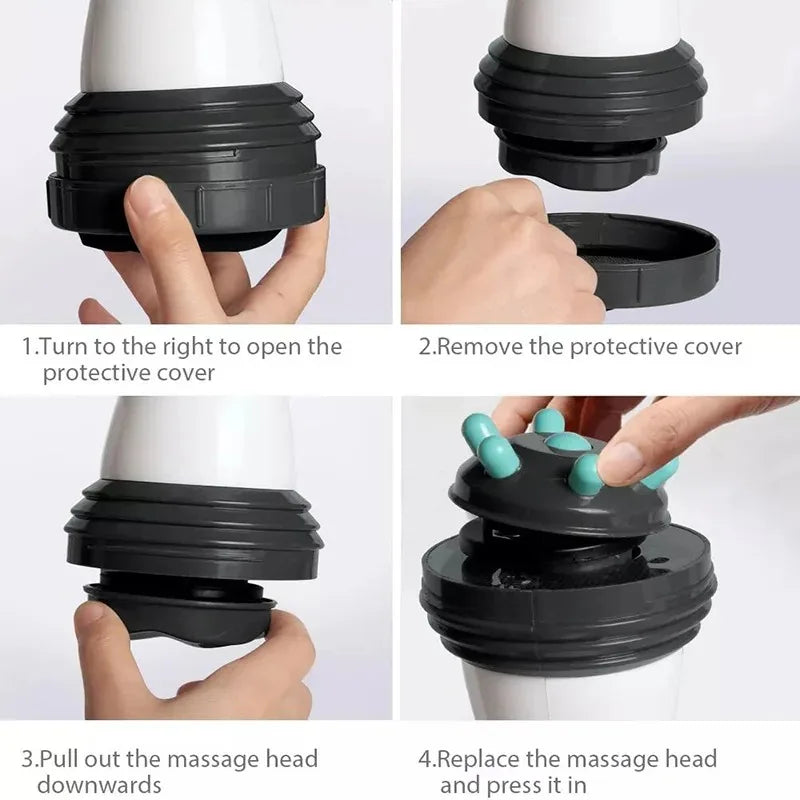 1.Turn to the right to open the protective cover

2.Remove the protective cover

3.Pull out the massage head downwards

4.Replace the massage head and press it in