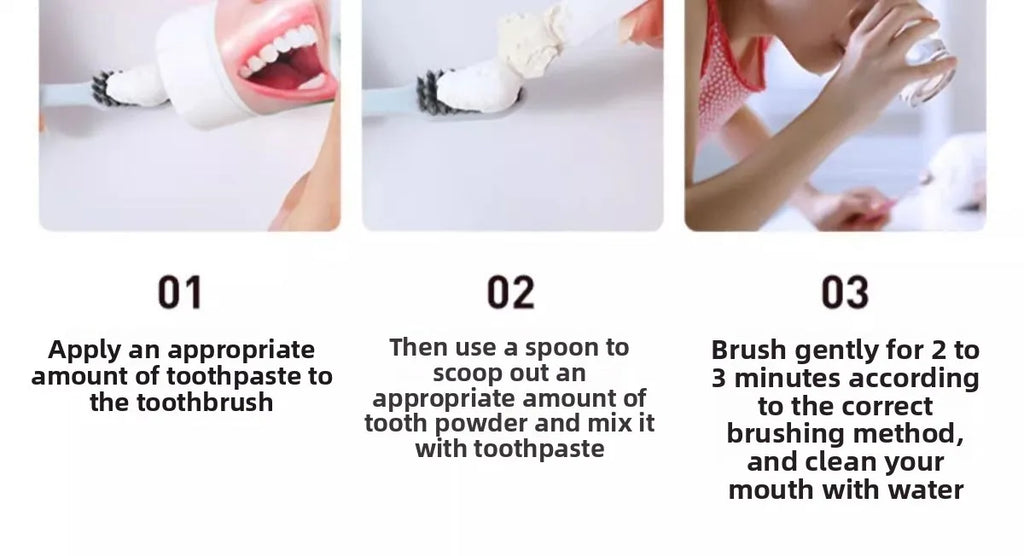 01

Apply an appropriate amount of toothpaste to the toothbrush

02

Then use a spoon to scoop out an appropriate amount of tooth powder and mix it with toothpaste

03

Brush gently for 2 to 3 minutes according to the correct brushing method, and clean your mouth with water