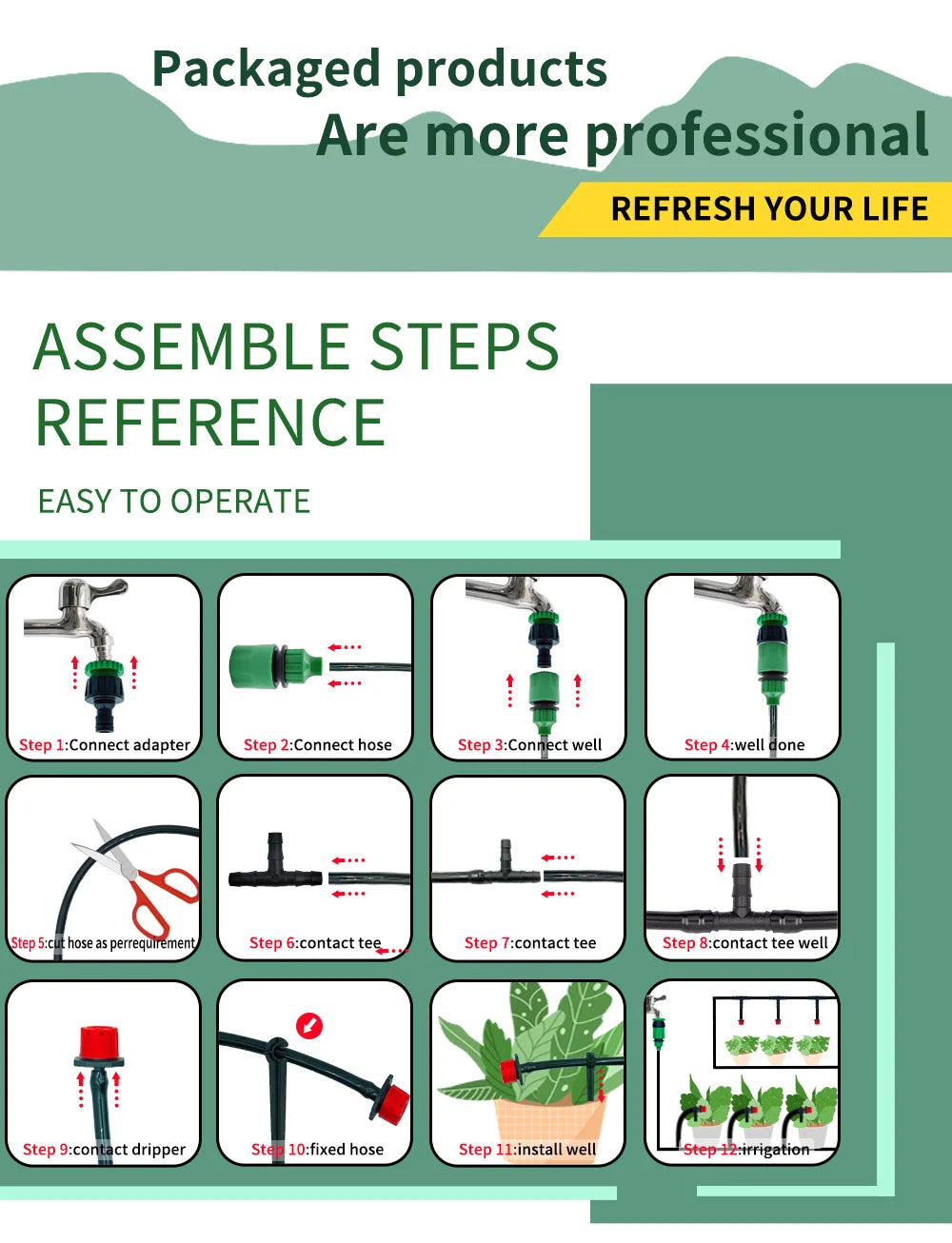 Packaged products
Are more professional

REFRESH YOUR LIFE

ASSEMBLE STEPS REFERENCE

EASY TO OPERATE

Step 1:Connect adapter

Step 2:Connect hose

Step 3:Connect well

Step 4:well done

Step 5:cut hose as perrequirement

Step 6:contact tee

Step 7:contact tee

Step 8:contact tee well

Step 9:contact dripper

Step 10:fixed hose

Step 11:install well

Step 12:irrigation