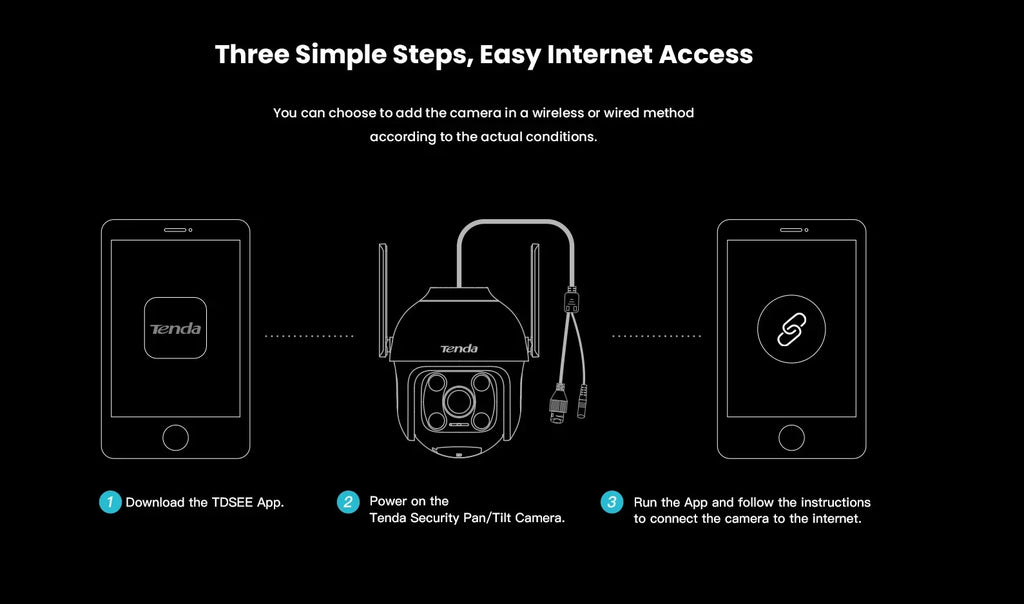 Three Simple Steps, Easy Internet Access

You can choose to add the camera in a wireless or wired method according to the actual conditions.

Tenda

Tenda

1 Download the TDSEE App.

2 Power on the Tenda Security Pan/Tilt Camera.

3 Run the App and follow the instructions to connect the camera to the internet.