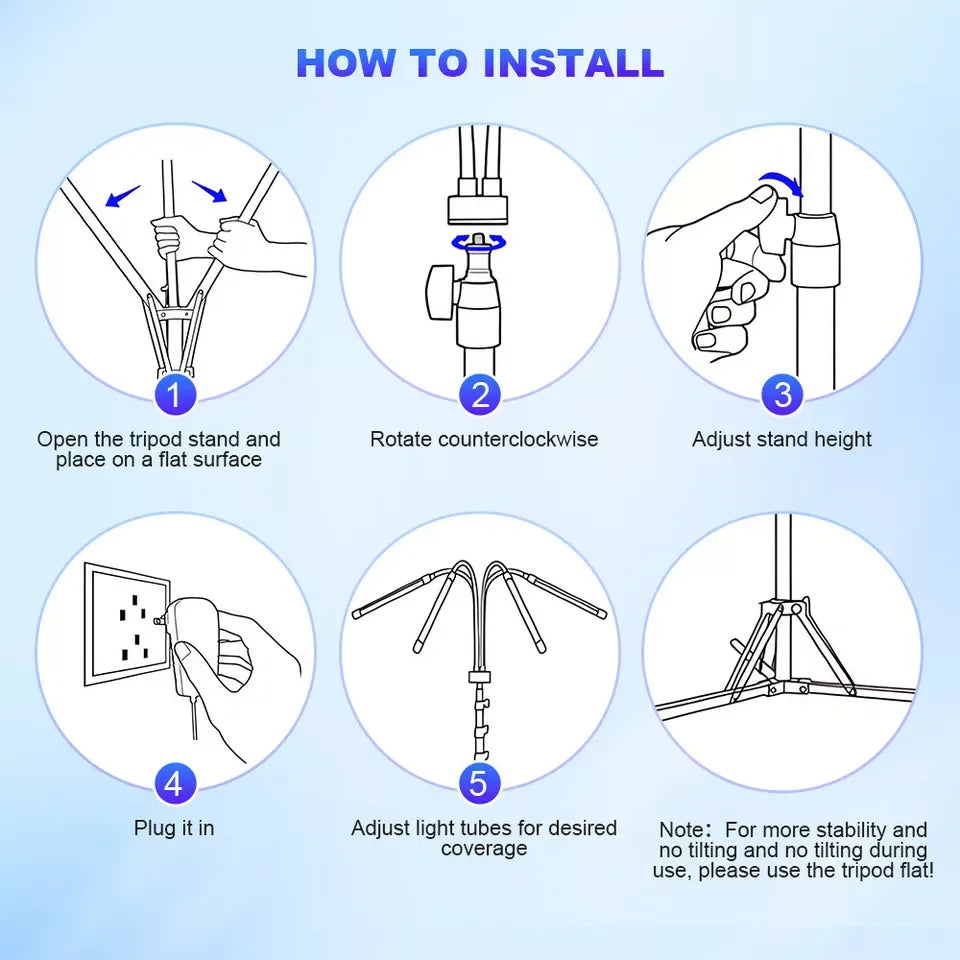 HOW TO INSTALL

1
Open the tripod stand and place on a flat surface

2
Rotate counterclockwise

3
Adjust stand height

4
Plug it in

5
Adjust light tubes for desired coverage

Note: For more stability and no tilting and no tilting during use, please use the tripod flat!