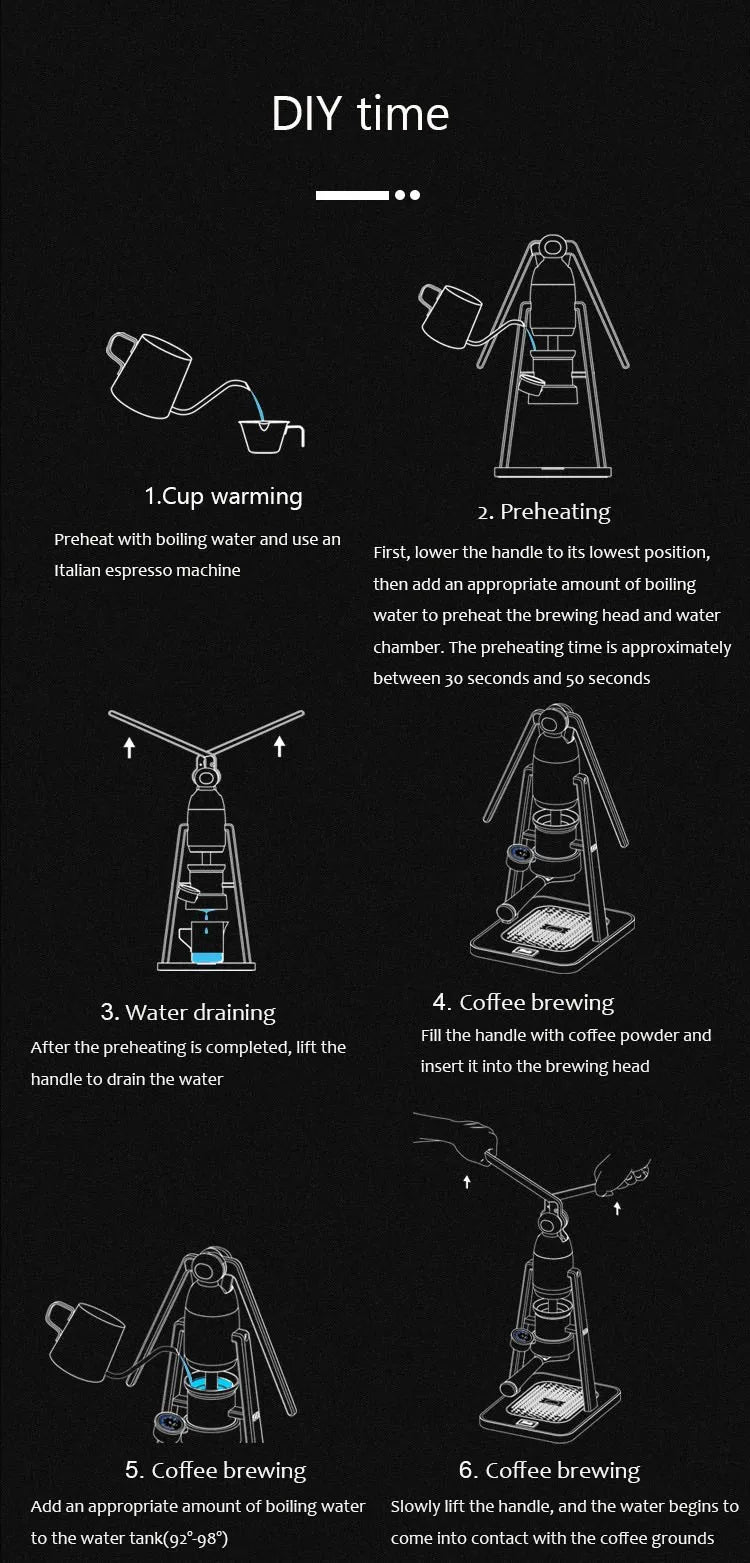 DIY time

1.Cup warming

Preheat with boiling water and use an Italian espresso machine

2. Preheating

First, lower the handle to its lowest position, then add an appropriate amount of boiling water to preheat the brewing head and water chamber. The preheating time is approximately between 30 seconds and 50 seconds

3. Water draining

After the preheating is completed, lift the handle to drain the water

4. Coffee brewing

Fill the handle with coffee powder and insert it into the brewing head

5. Coffee brewing

Add an appropriate amount of boiling water to the water tank(92°-98°)

6. Coffee brewing

Slowly lift the handle, and the water begins to come into contact with the coffee grounds