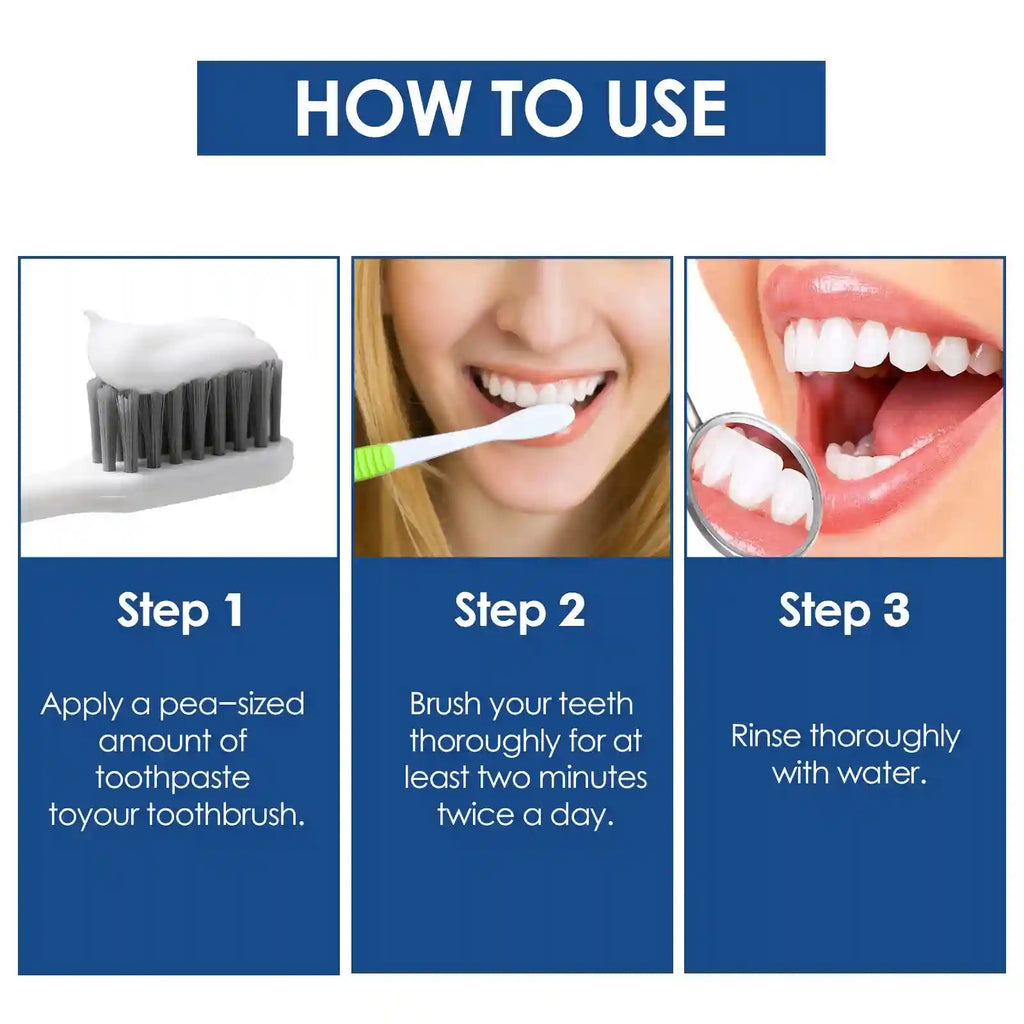 HOW TO USE

Step 1

Apply a pea–sized amount of toothpaste toyour toothbrush.

Step 2

Brush your teeth thoroughly for at least two minutes twice a day.

Step 3

Rinse thoroughly with water.