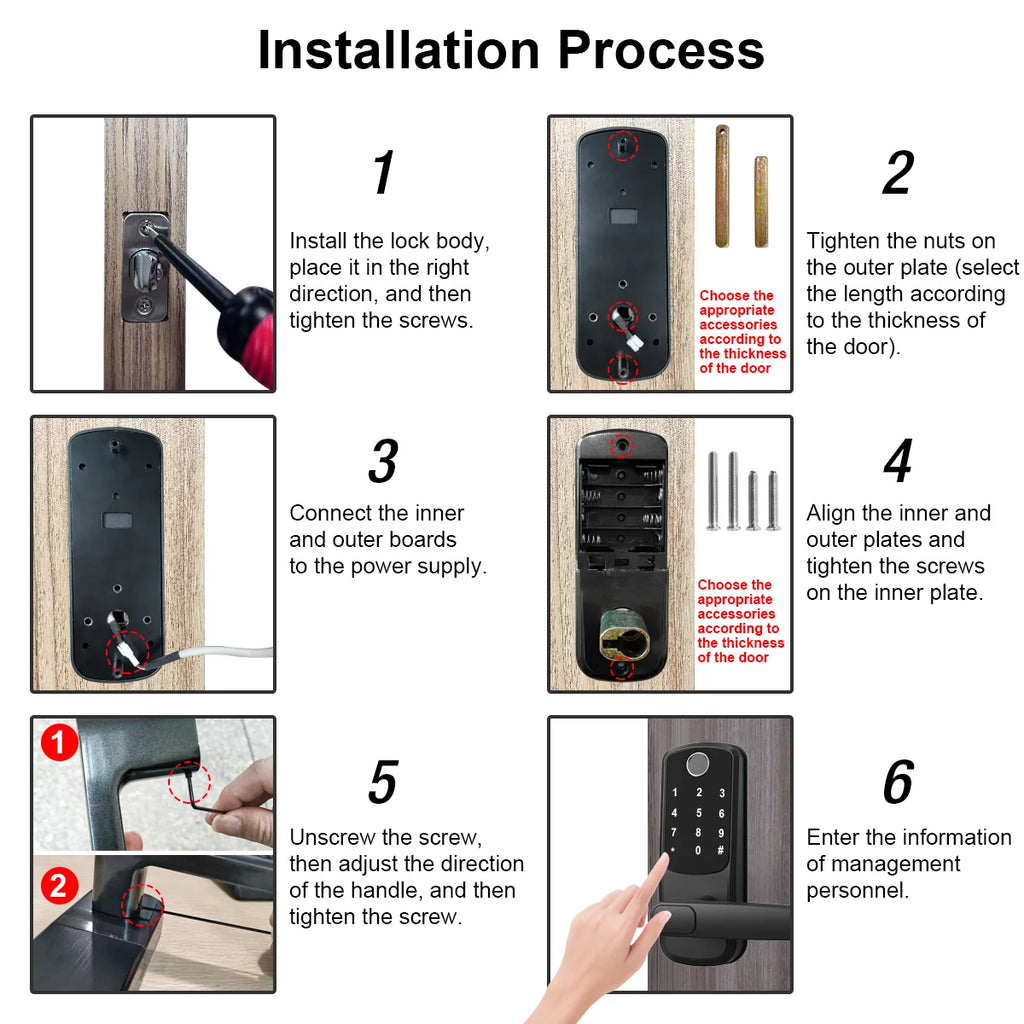 Installation Process

1

Install the lock body, place it in the right direction, and then tighten the screws.

Choose the appropriate accessories according to the thickness of the door

2

Tighten the nuts on the outer plate (select the length according to the thickness of the door).

3

Connect the inner and outer boards to the power supply.

Choose the appropriate accessories according to the thickness of the door

4

Align the inner and outer plates and tighten the screws on the inner plate.

1

2

5

Unscrew the screw, then adjust the direction of the handle, and then tighten the screw.

1 2 3
4 5 6
7 8 9
* 0 #

6

Enter the information of management personnel.