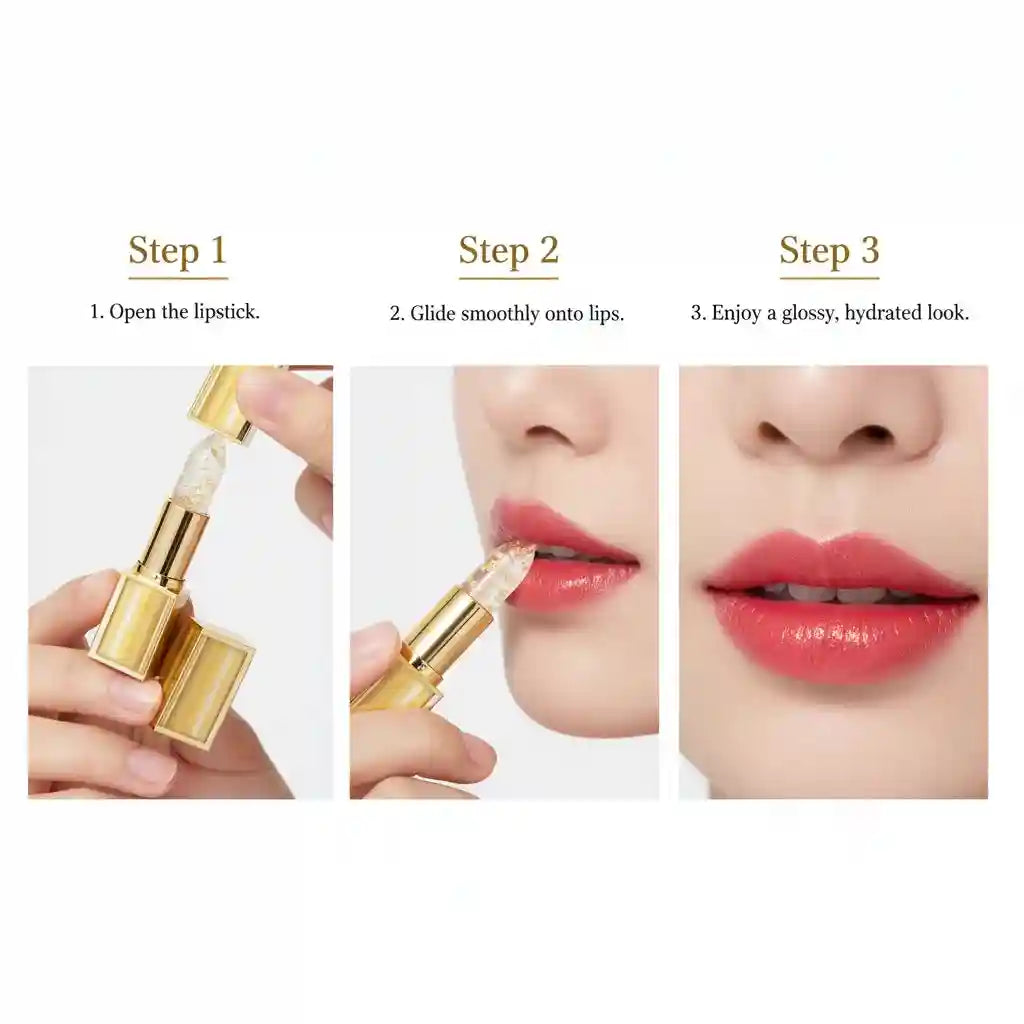 Step 1

1. Open the lipstick.

Step 2

2. Glide smoothly onto lips.

Step 3

3. Enjoy a glossy, hydrated look.