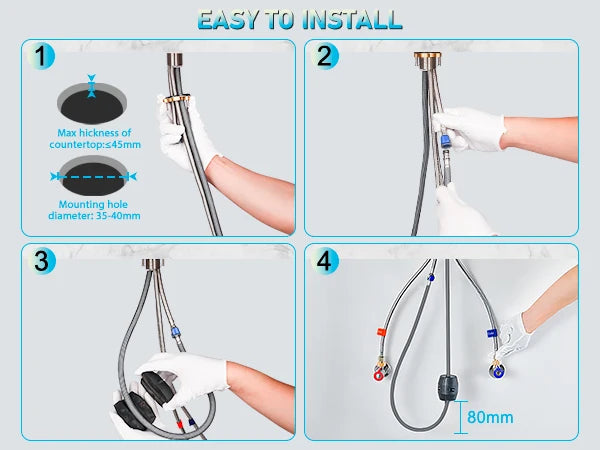 EASY TO INSTALL

1

Max hickness of countertop:≤45mm

Mounting hole diameter: 35-40mm

2

3

4

80mm