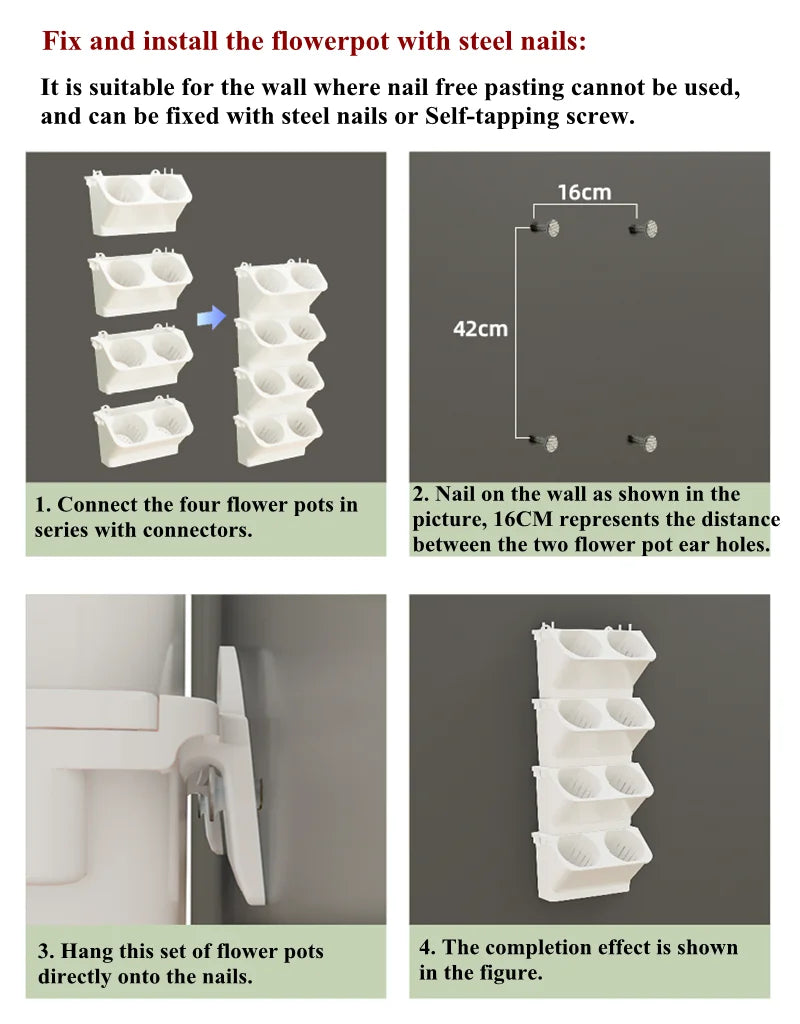 Fix and install the flowerpot with steel nails:

It is suitable for the wall where nail free pasting cannot be used, and can be fixed with steel nails or Self-tapping screw.

1. Connect the four flower pots in series with connectors.

16cm

42cm

2. Nail on the wall as shown in the picture, 16CM represents the distance between the two flower pot ear holes.

3. Hang this set of flower pots directly onto the nails.

4. The completion effect is shown in the figure.