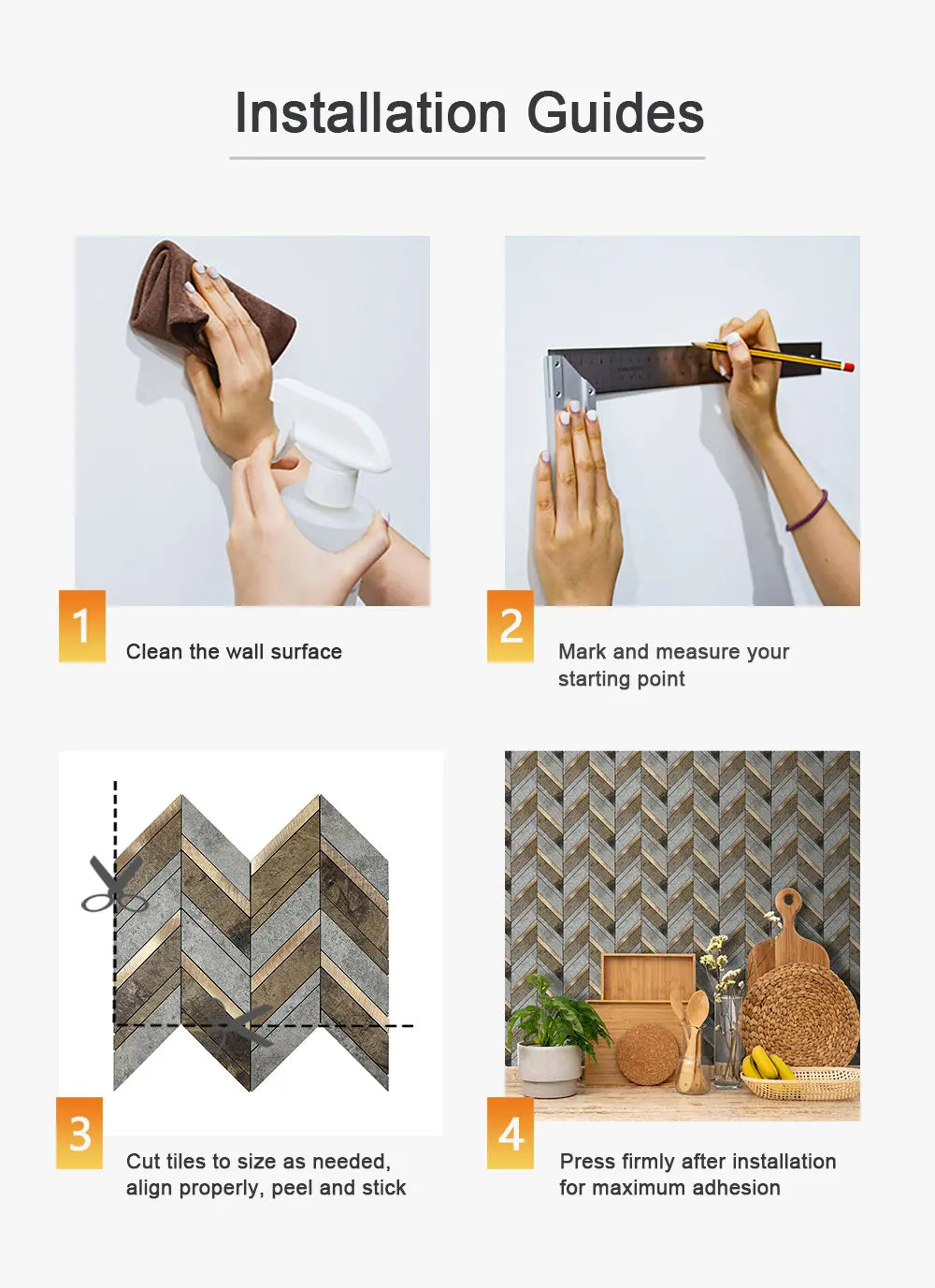 Installation Guides

1
Clean the wall surface

2
Mark and measure your starting point

3
Cut tiles to size as needed, align properly, peel and stick

4
Press firmly after installation for maximum adhesion