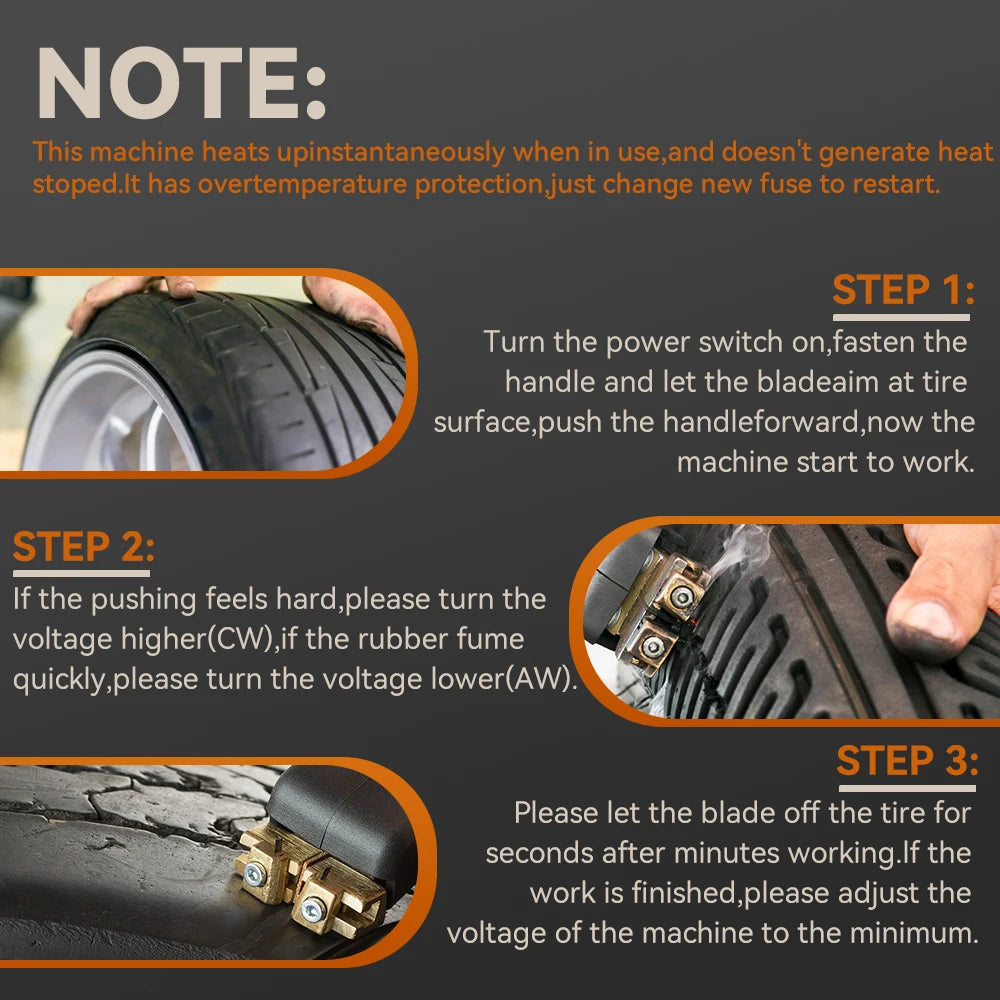 NOTE:
This machine heats upinstantaneously when in use,and doesn't generate heat stoped.It has overtemperature protection,just change new fuse to restart.

STEP 1:
Turn the power switch on,fasten the handle and let the bladeaim at tire surface,push the handleforward,now the machine start to work.

STEP 2:
If the pushing feels hard,please turn the voltage higher(CW),if the rubber fume quickly,please turn the voltage lower(AW).

STEP 3:
Please let the blade off the tire for seconds after minutes working.If the work is finished,please adjust the voltage of the machine to the minimum.