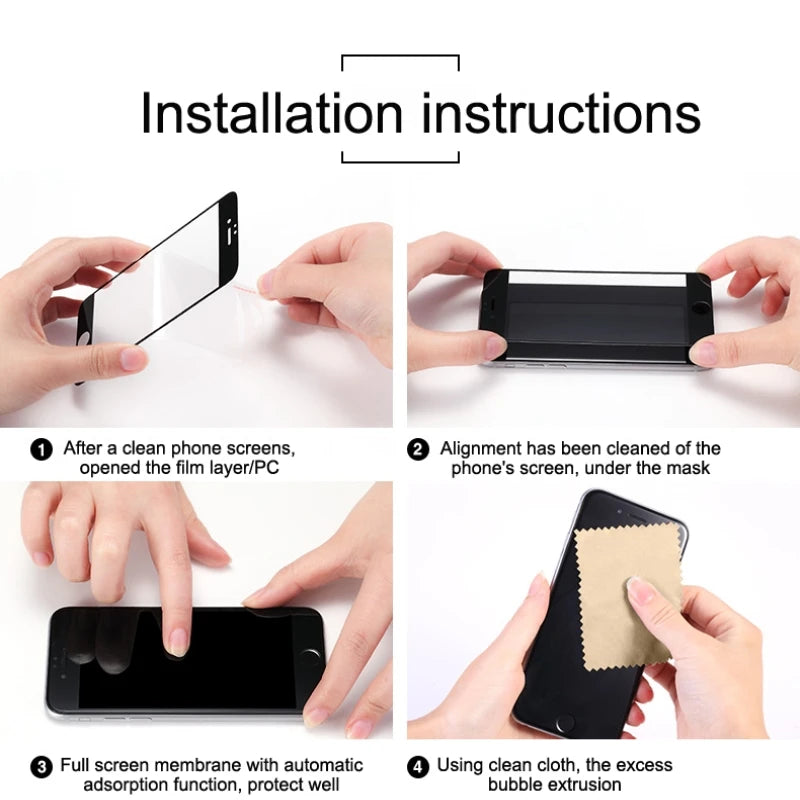 Installation instructions

1 After a clean phone screens, opened the film layer/PC

2 Alignment has been cleaned of the phone's screen, under the mask

3 Full screen membrane with automatic adsorption function, protect well

4 Using clean cloth, the excess bubble extrusion