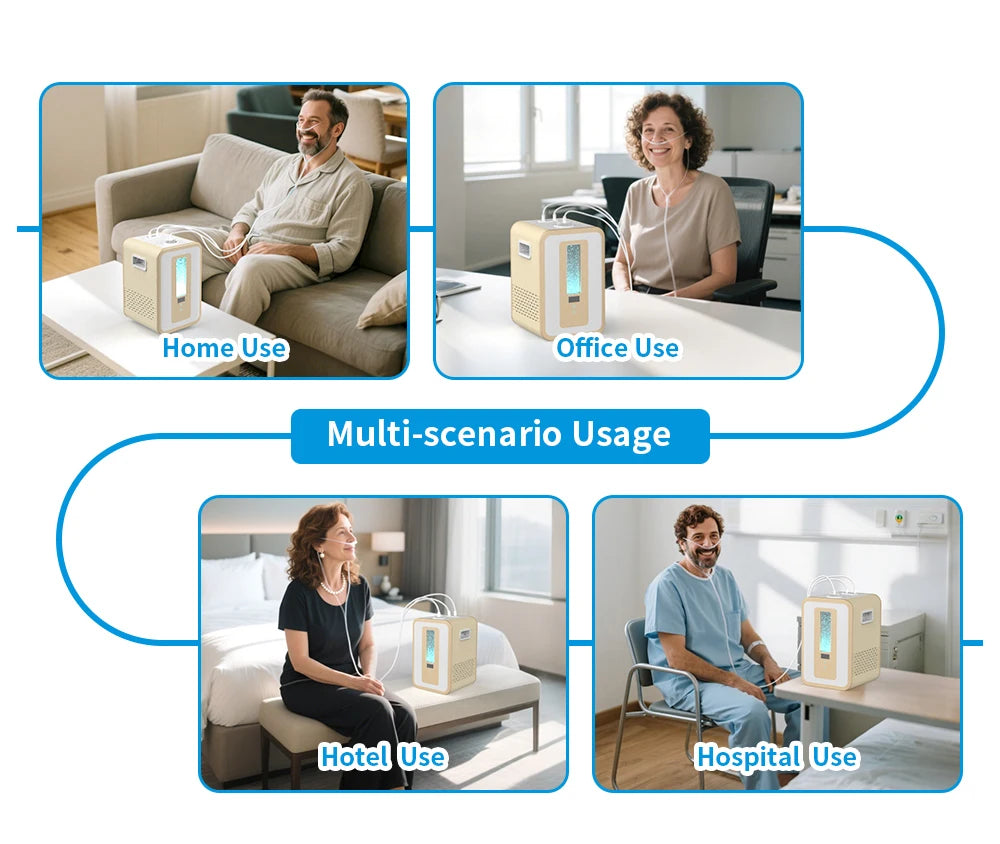 Home Use

Office Use

Multi-scenario Usage

Hotel Use

Hospital Use