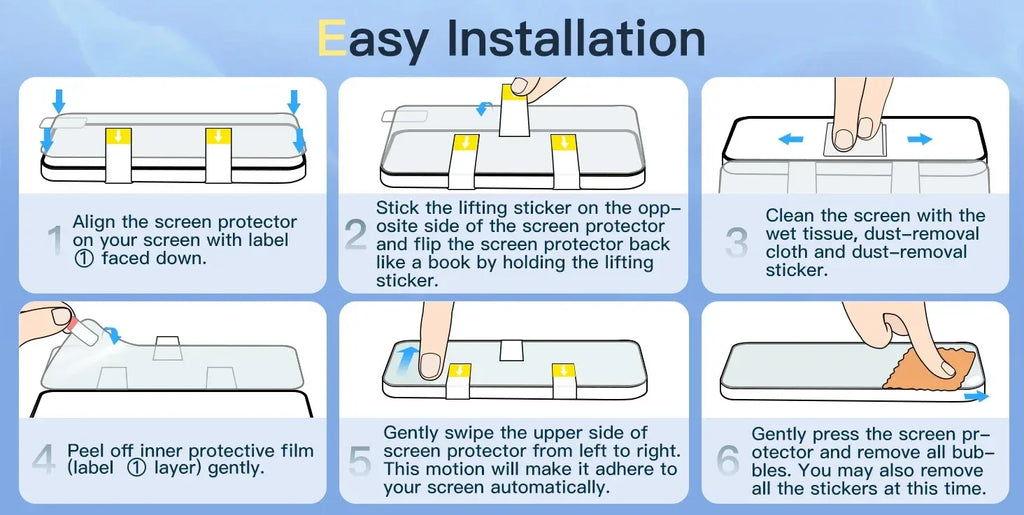 Easy Installation

1 Align the screen protector on your screen with label ① faced down.

2 Stick the lifting sticker on the opposite side of the screen protector and flip the screen protector back like a book by holding the lifting sticker.

3 Clean the screen with the wet tissue, dust-removal cloth and dust-removal sticker.

4 Peel off inner protective film (label ① layer) gently.

5 Gently swipe the upper side of screen protector from left to right. This motion will make it adhere to your screen automatically.

6 Gently press the screen protector and remove all bubbles. You may also remove all the stickers at this time.