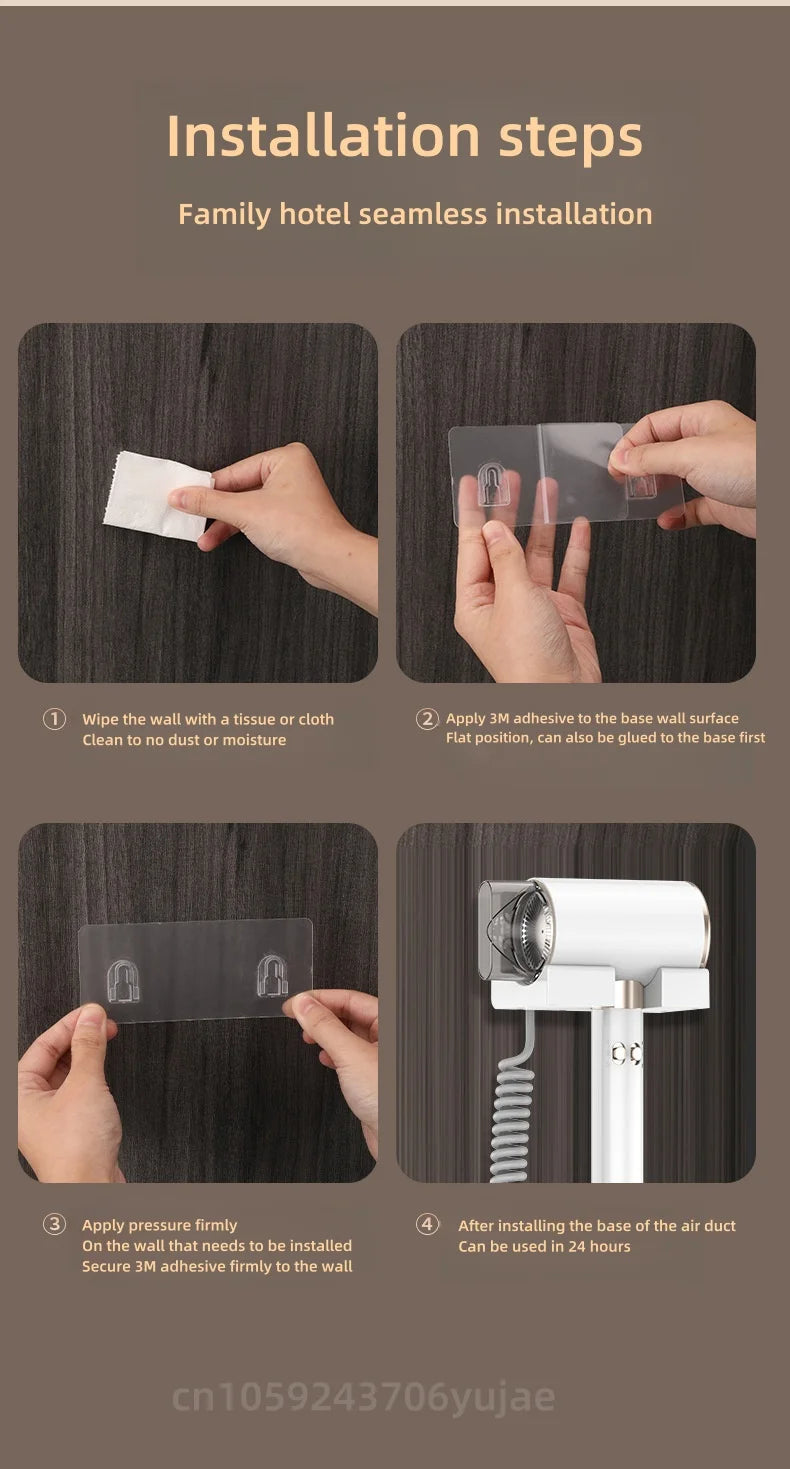 Installation steps

Family hotel seamless installation

① Wipe the wall with a tissue or cloth
Clean to no dust or moisture

② Apply 3M adhesive to the base wall surface
Flat position, can also be glued to the base first

③ Apply pressure firmly
On the wall that needs to be installed
Secure 3M adhesive firmly to the wall

④ After installing the base of the air duct
Can be used in 24 hours

cn1059243706yujae