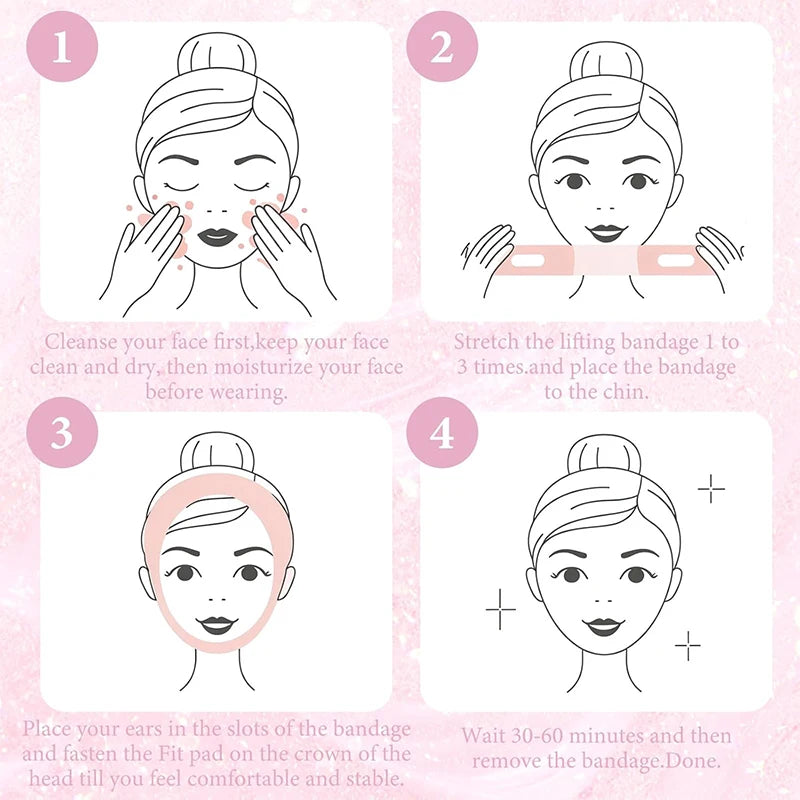 1

Cleanse your face first,keep your face clean and dry, then moisturize your face before wearing.

2

Stretch the lifting bandage 1 to 3 times.and place the bandage to the chin.

3

Place your ears in the slots of the bandage and fasten the Fit pad on the crown of the head till you feel comfortable and stable.

4

Wait 30-60 minutes and then remove the bandage.Done.