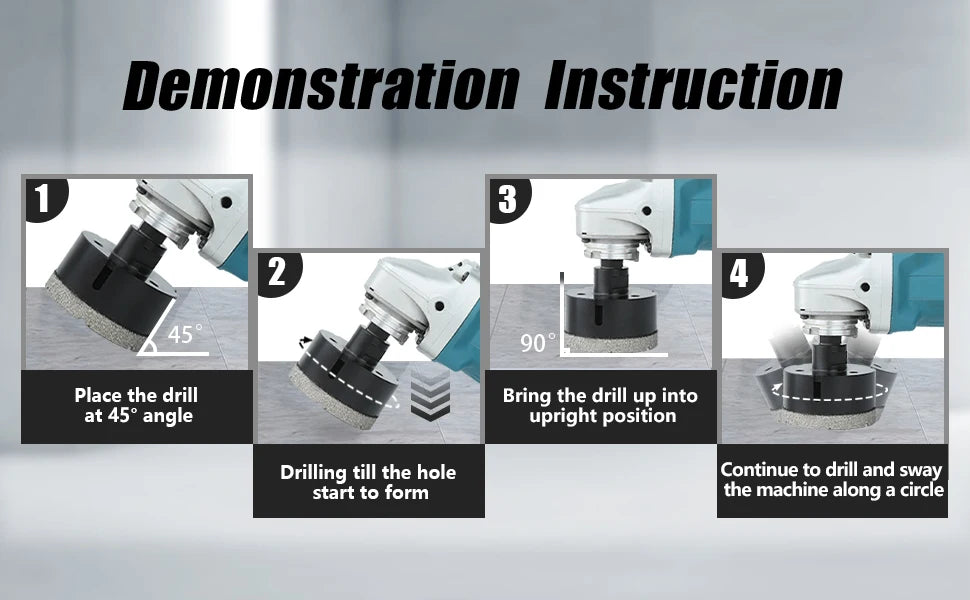 Demonstration Instruction

1

45°

Place the drill at 45° angle

2

Drilling till the hole start to form

3

90°

Bring the drill up into upright position

4

Continue to drill and sway the machine along a circle