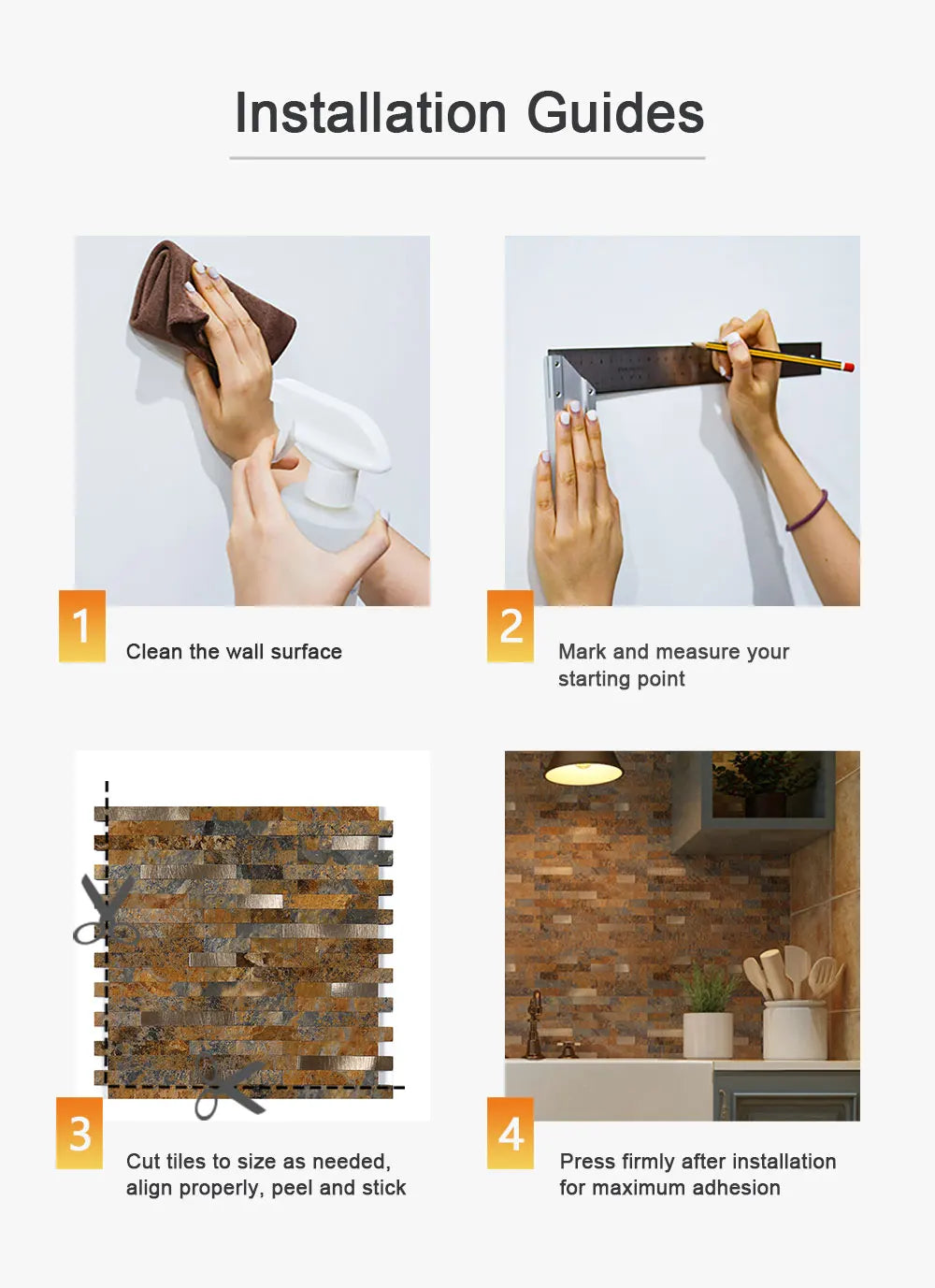 Installation Guides

1

Clean the wall surface

2

Mark and measure your starting point

3

Cut tiles to size as needed, align properly, peel and stick

4

Press firmly after installation for maximum adhesion