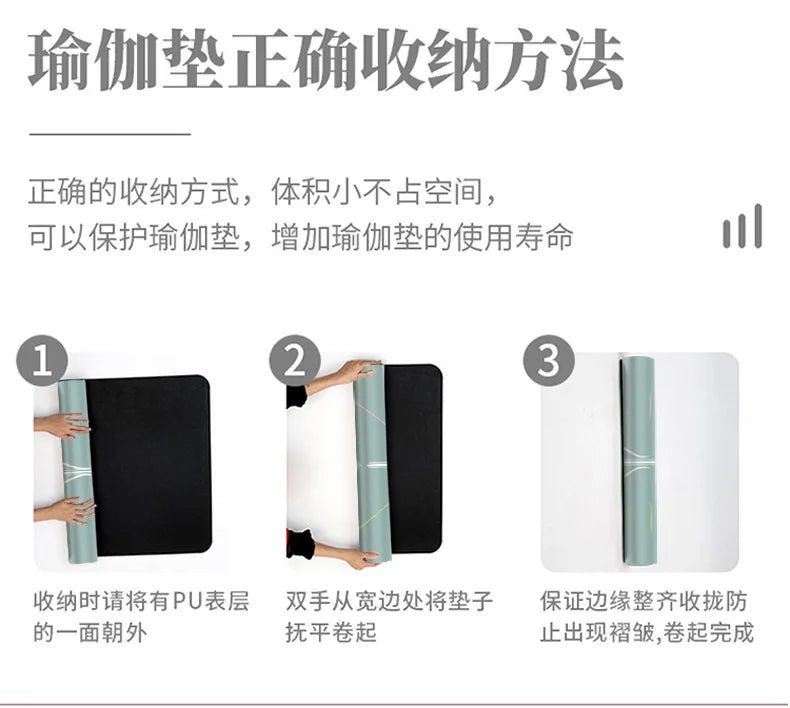 瑜伽垫正确收纳方法

正确的收纳方式，体积小不占空间，
可以保护瑜伽垫，增加瑜伽垫的使用寿命

1
收纳时请将有PU表层的一面朝外

2
双手从宽边处将垫子抚平卷起

3
保证边缘整齐收拢防止出现褶皱,卷起完成