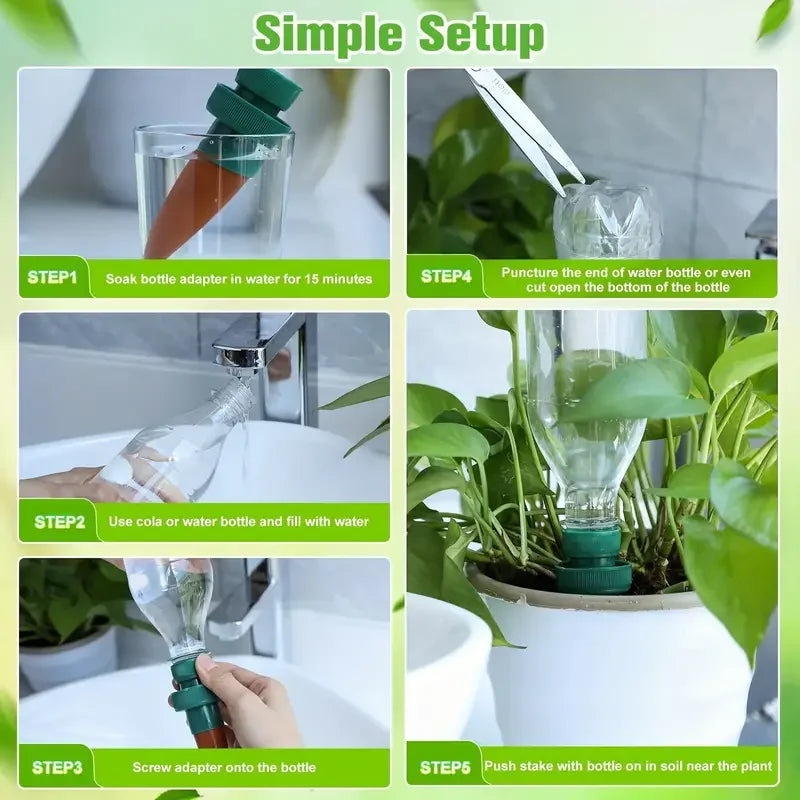 Simple Setup

STEP1 Soak bottle adapter in water for 15 minutes

STEP2 Use cola or water bottle and fill with water

STEP3 Screw adapter onto the bottle

STEP4 Puncture the end of water bottle or even cut open the bottom of the bottle

STEP5 Push stake with bottle on in soil near the plant