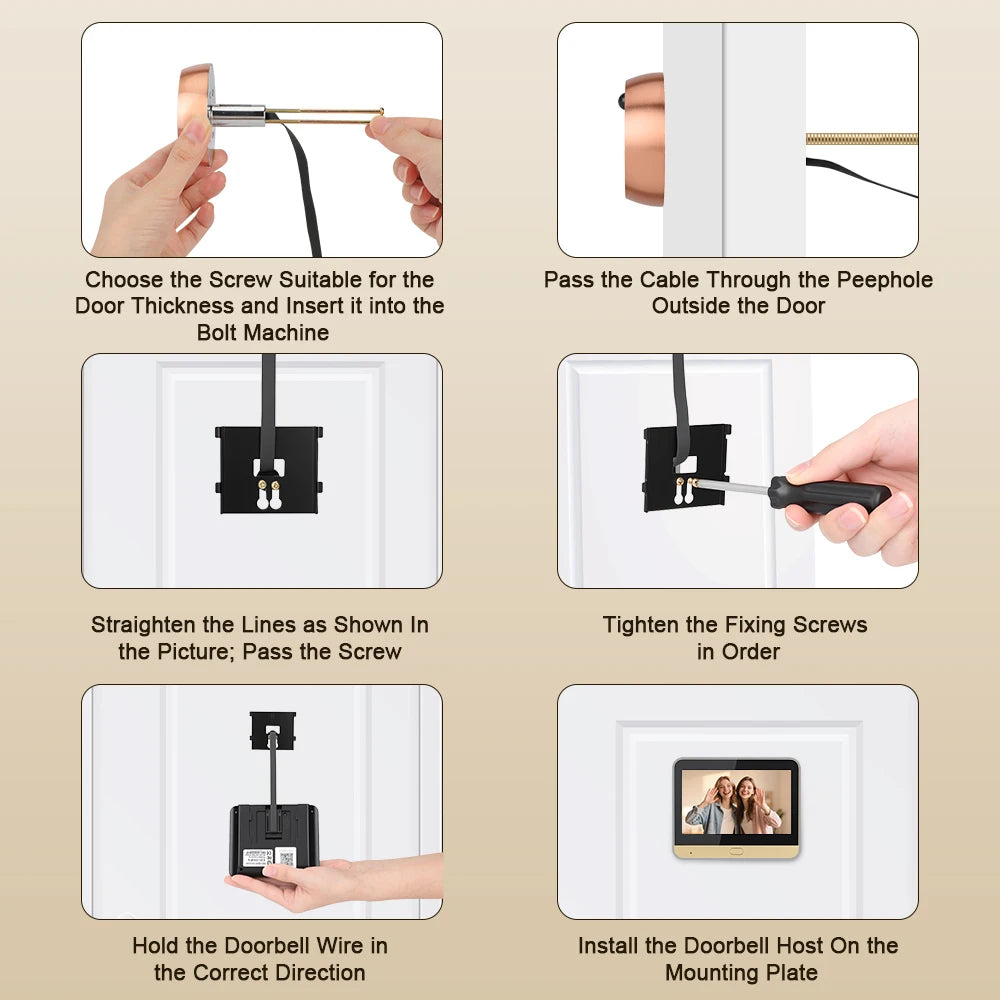 Choose the Screw Suitable for the Door Thickness and Insert it into the Bolt Machine

Pass the Cable Through the Peephole Outside the Door

Straighten the Lines as Shown In the Picture; Pass the Screw

Tighten the Fixing Screws in Order

Hold the Doorbell Wire in the Correct Direction

Install the Doorbell Host On the Mounting Plate