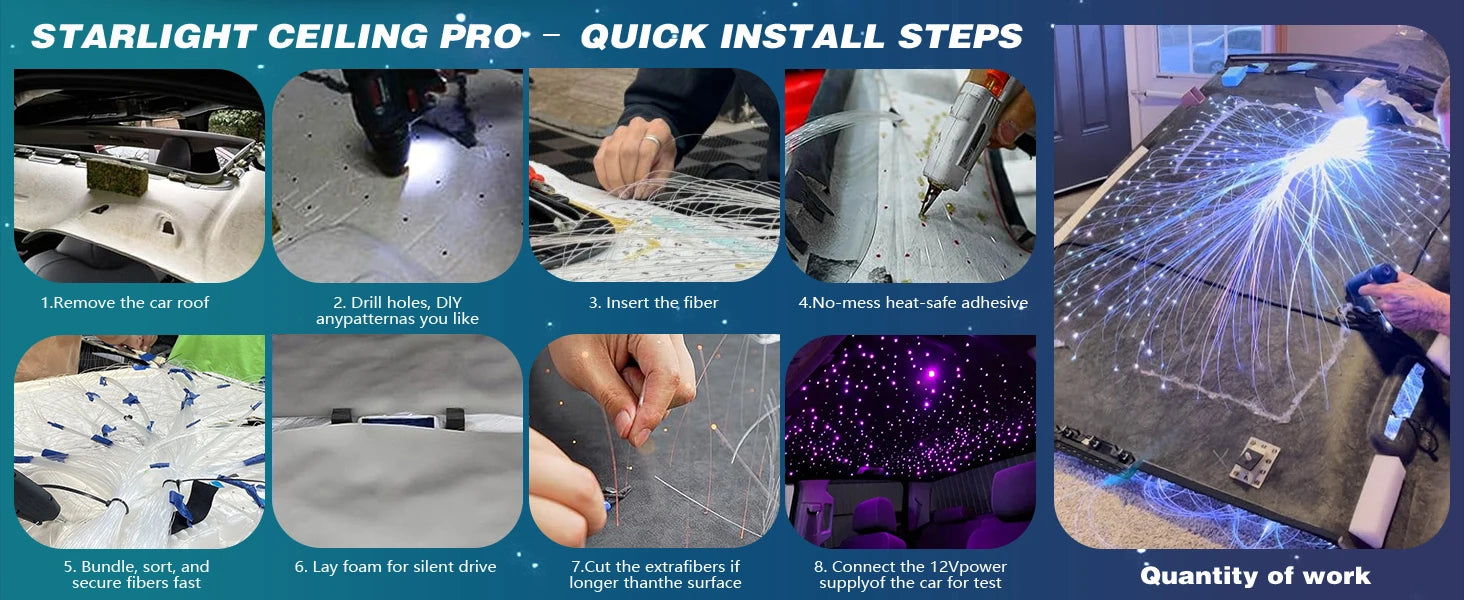 STARLIGHT CEILING PRO – QUICK INSTALL STEPS

1.Remove the car roof

2. Drill holes, DIY anypatternas you like

3. Insert the fiber

4.No-mess heat-safe adhesive

5. Bundle, sort, and secure fibers fast

6. Lay foam for silent drive

7.Cut the extrafibers if longer thanthe surface

8. Connect the 12Vpower supplyof the car for test

Quantity of work