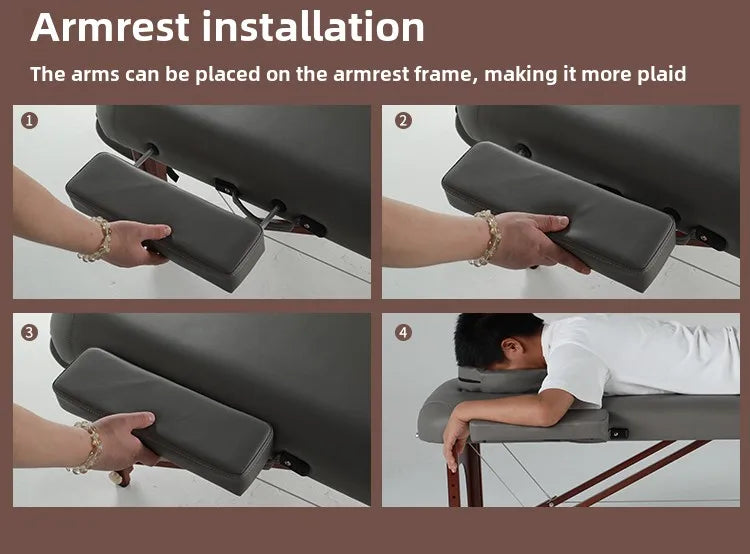 Armrest installation

The arms can be placed on the armrest frame, making it more plaid

1

2

3

4