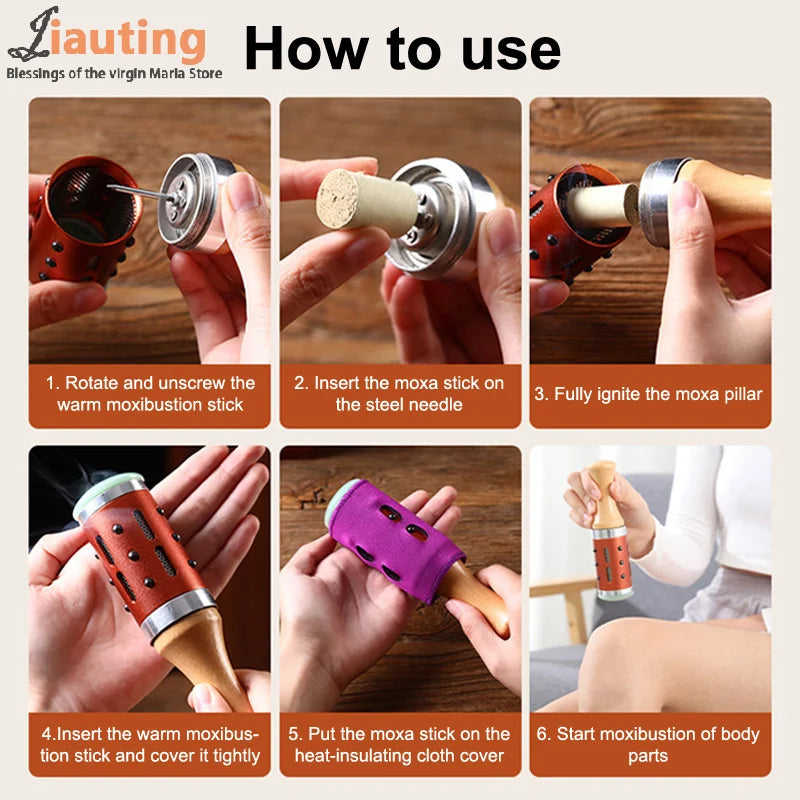 Liauting
Blessings of the virgin Maria Store

How to use

1. Rotate and unscrew the warm moxibustion stick

2. Insert the moxa stick on the steel needle

3. Fully ignite the moxa pillar

4.Insert the warm moxibustion stick and cover it tightly

5. Put the moxa stick on the heat-insulating cloth cover

6. Start moxibustion of body parts