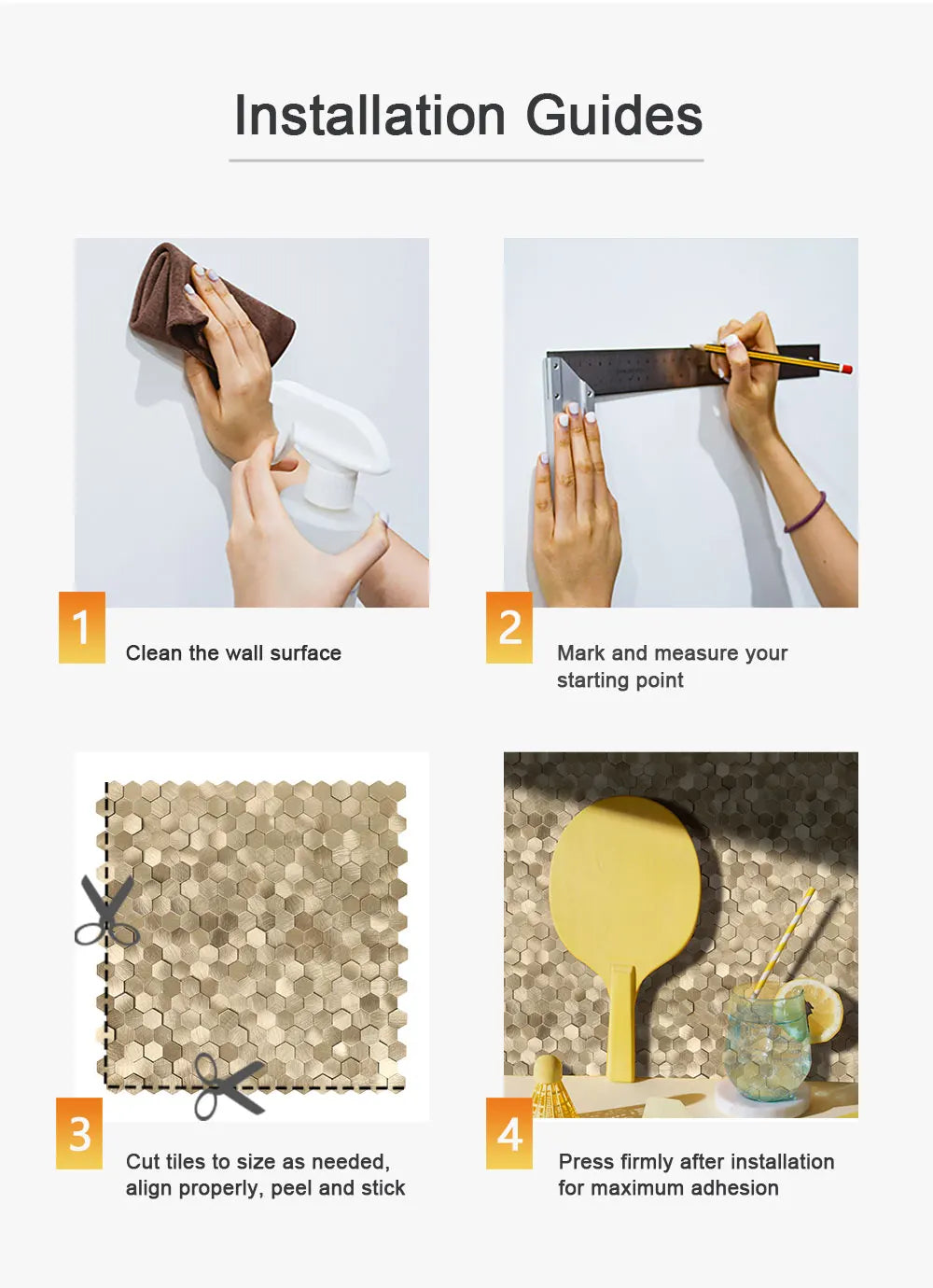 Installation Guides

1
Clean the wall surface

2
Mark and measure your starting point

3
Cut tiles to size as needed, align properly, peel and stick

4
Press firmly after installation for maximum adhesion